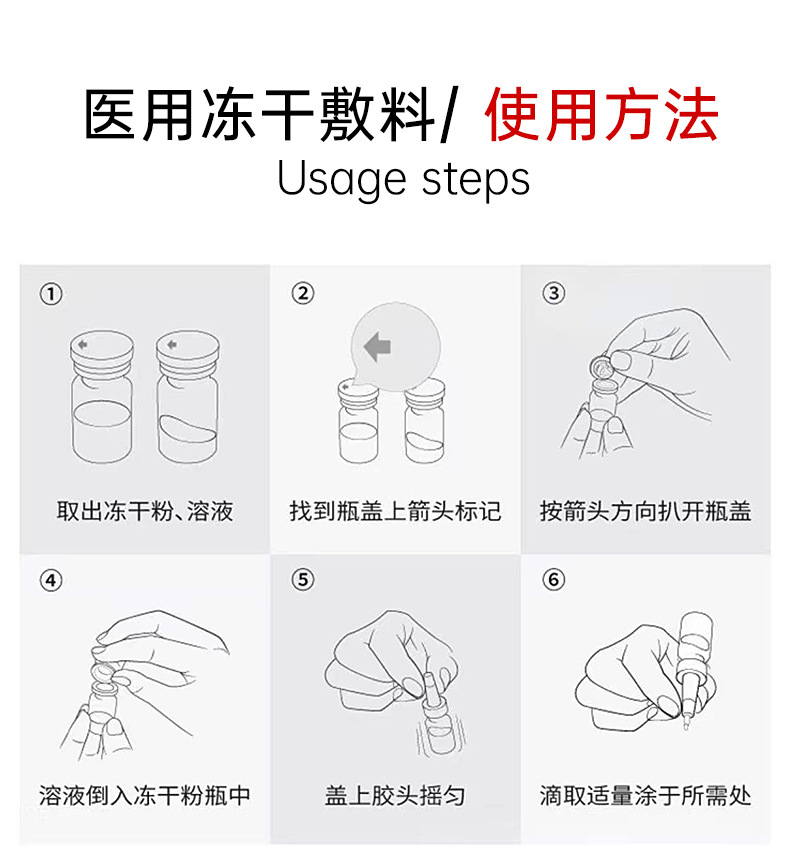 医用冻干敷料/ 使用方法
Usage steps

①
取出冻干粉、溶液

②
找到瓶盖上箭头标记

③
按箭头方向扒开瓶盖

④
溶液倒入冻干粉瓶中

⑤
盖上胶头摇匀

⑥
滴取适量涂于所需处