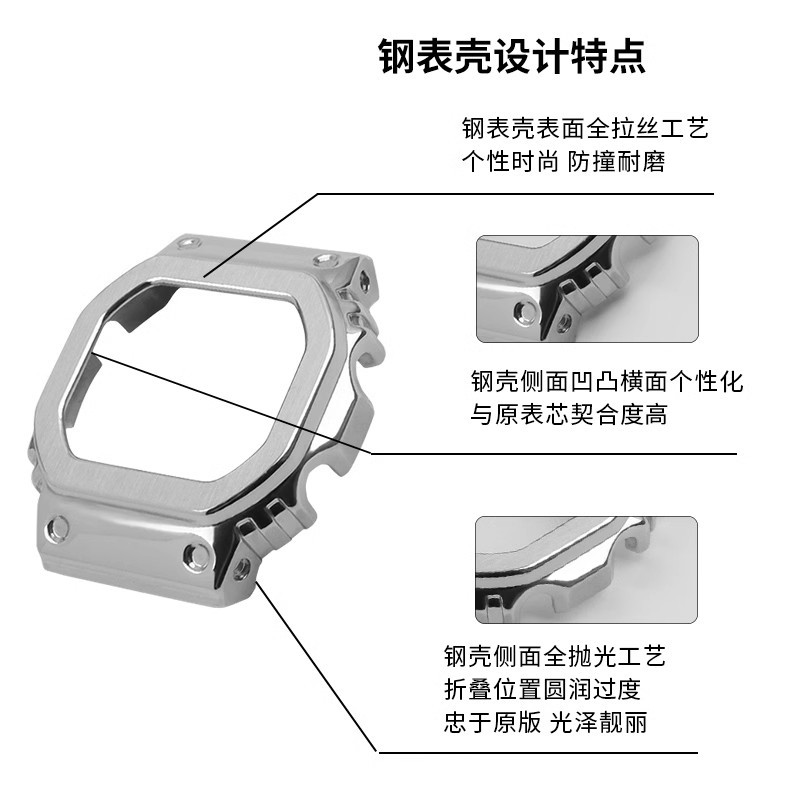 钢表壳设计特点

钢表壳表面全拉丝工艺
个性时尚 防撞耐磨

钢壳侧面凹凸横面个性化
与原表芯契合度高

钢壳侧面全抛光工艺
折叠位置圆润过度
忠于原版 光泽靓丽