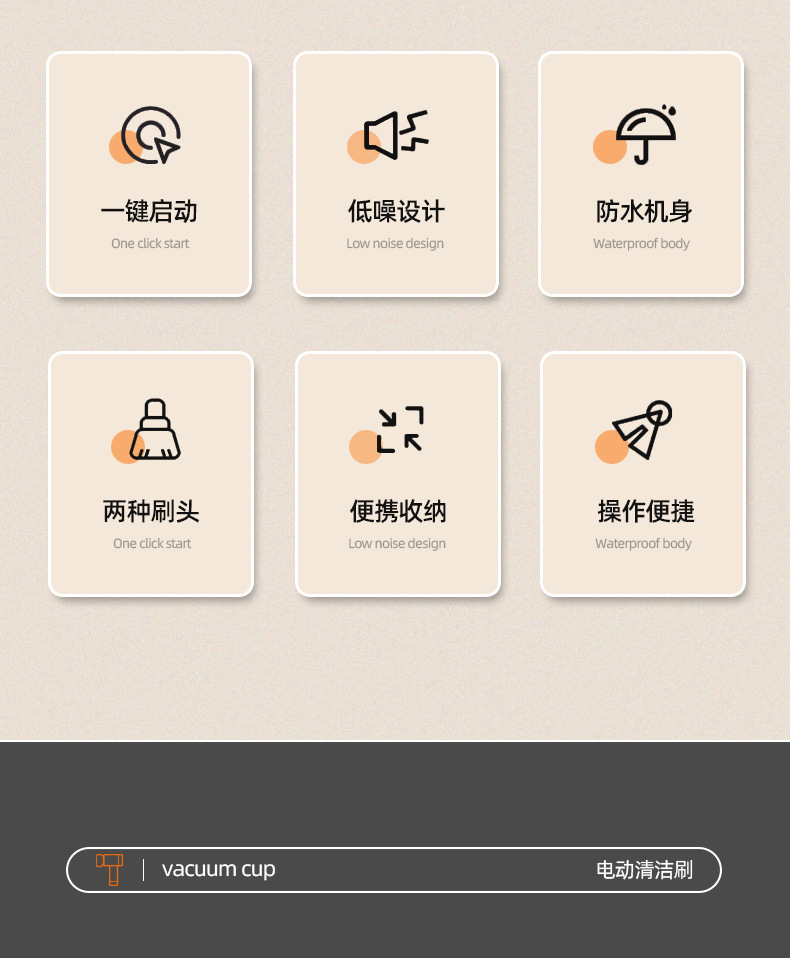 一键启动
One click start

低噪设计
Low noise design

防水机身
Waterproof body

两种刷头
One click start

便携收纳
Low noise design

操作便捷
Waterproof body

vacuum cup

电动清洁刷