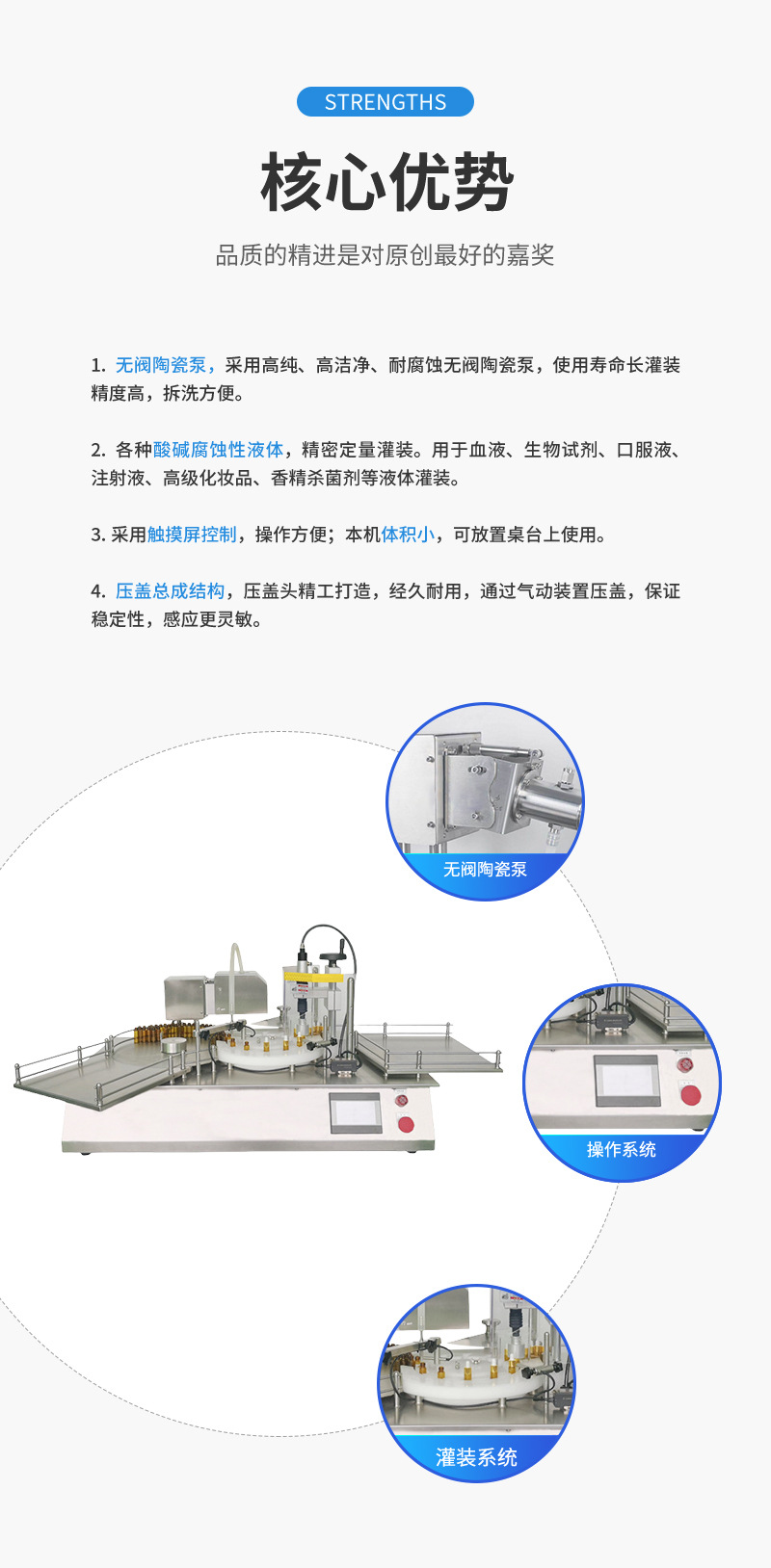 STRENGTHS

核心优势

品质的精进是对原创最好的嘉奖

1. 无阀陶瓷泵，采用高纯、高洁净、耐腐蚀无阀陶瓷泵，使用寿命长灌装精度高，拆洗方便。

2. 各种酸碱腐蚀性液体，精密定量灌装。用于血液、生物试剂、口服液、注射液、高级化妆品、香精杀菌剂等液体灌装。

3. 采用触摸屏控制，操作方便；本机体积小，可放置桌台上使用。

4. 压盖总成结构，压盖头精工打造，经久耐用，通过气动装置压盖，保证稳定性，感应更灵敏。

无阀陶瓷泵

操作系统

灌装系统