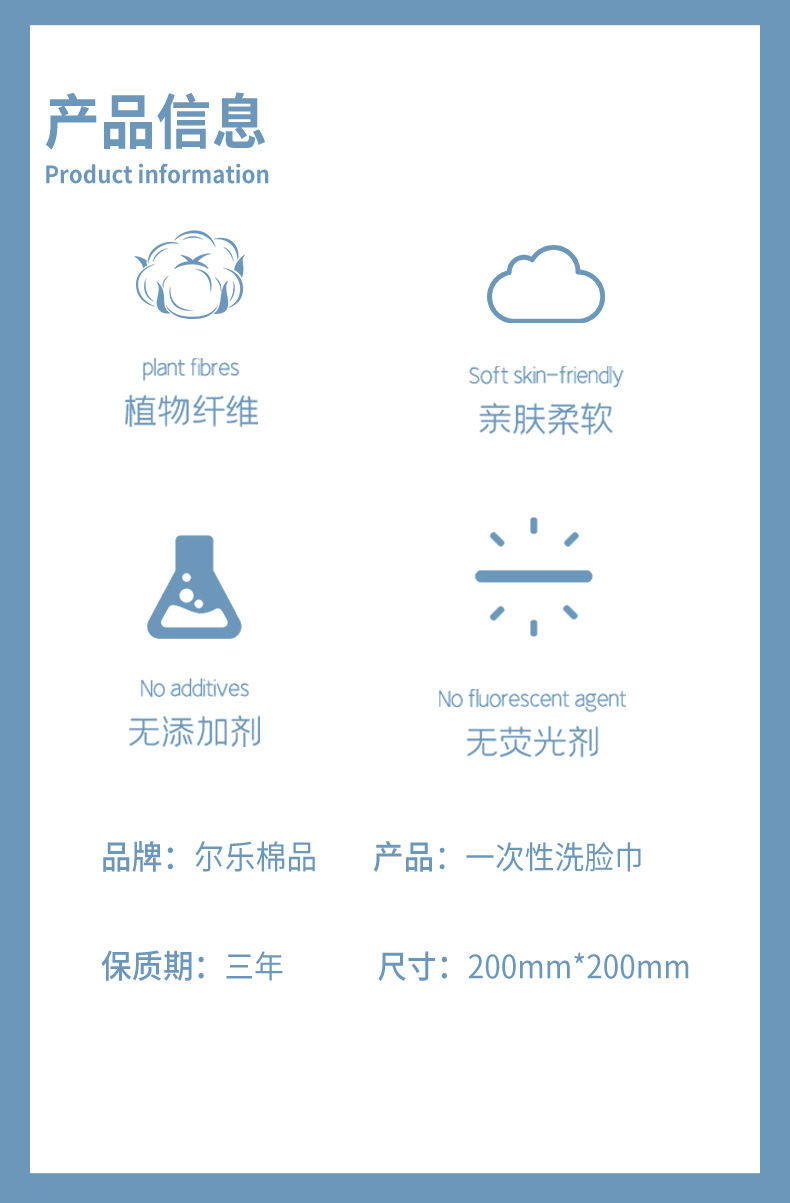 产品信息
Product information

plant fibres
植物纤维

Soft skin-friendly
亲肤柔软

No additives
无添加剂

No fluorescent agent
无荧光剂

品牌：尔乐棉品 产品：一次性洗脸巾

保质期：三年 尺寸：200mm*200mm