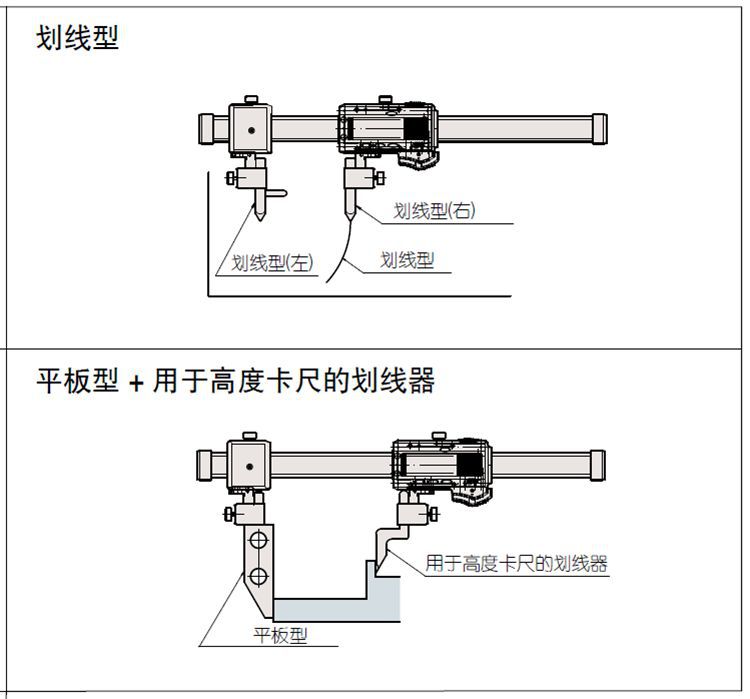 划线型

划线型(右)

划线型(左)

划线型

平板型 + 用于高度卡尺的划线器

用于高度卡尺的划线器

平板型