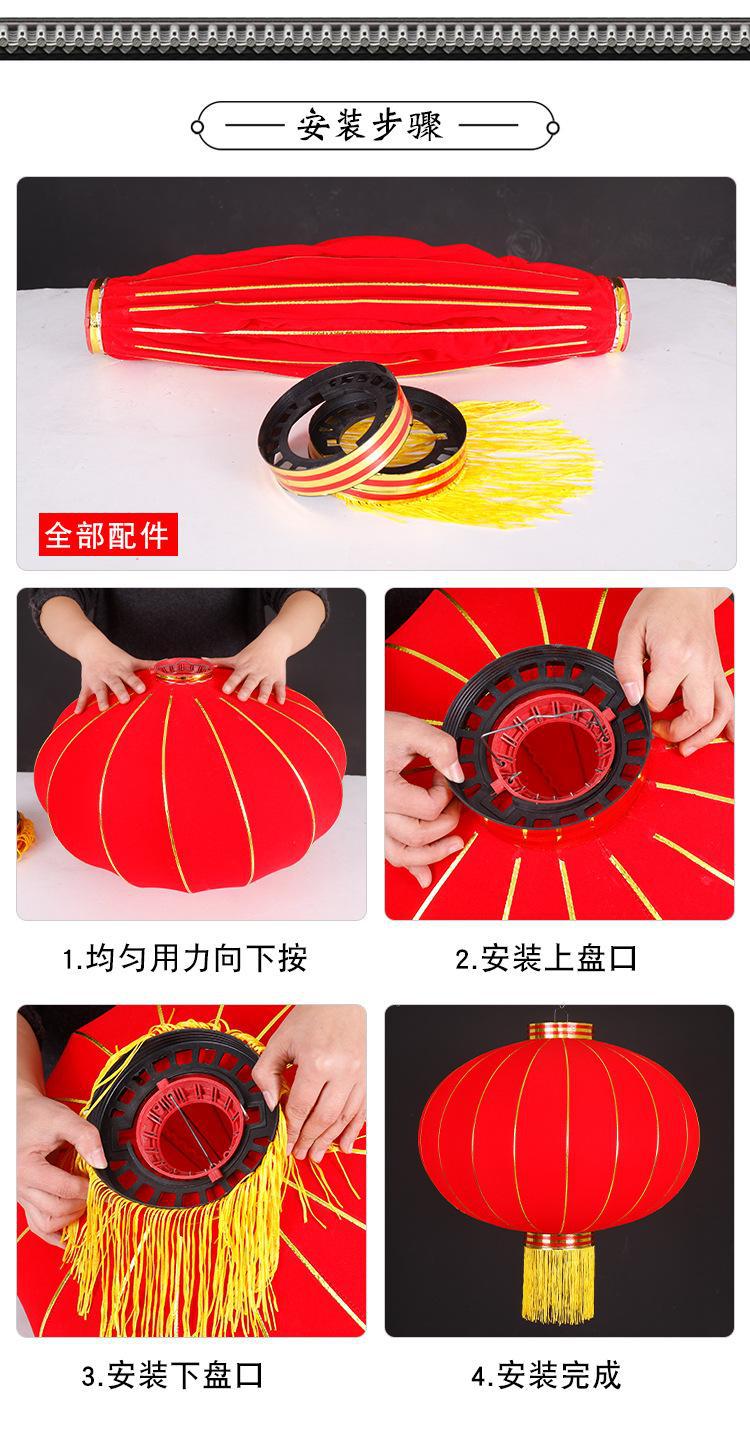 安装步骤

全部配件

1.均匀用力向下按

2.安装上盘口

3.安装下盘口

4.安装完成