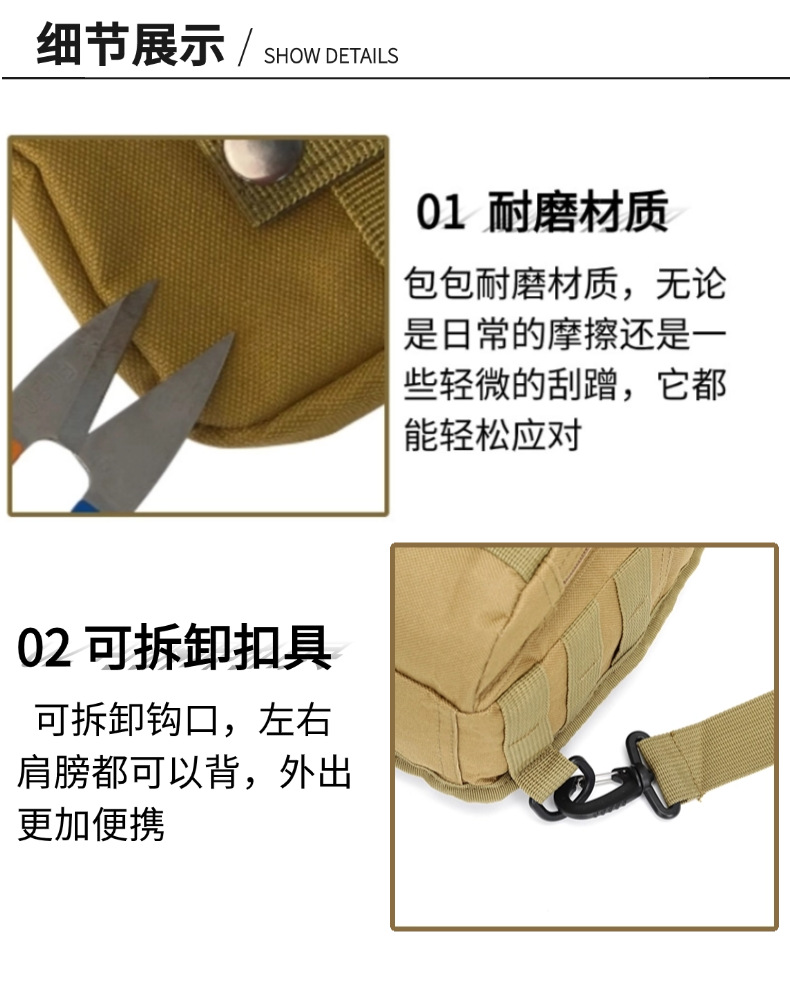 细节展示 / SHOW DETAILS

01 耐磨材质

包包耐磨材质，无论是日常的摩擦还是一些轻微的刮蹭，它都能轻松应对

02 可拆卸扣具

可拆卸钩口，左右肩膀都可以背，外出更加便携