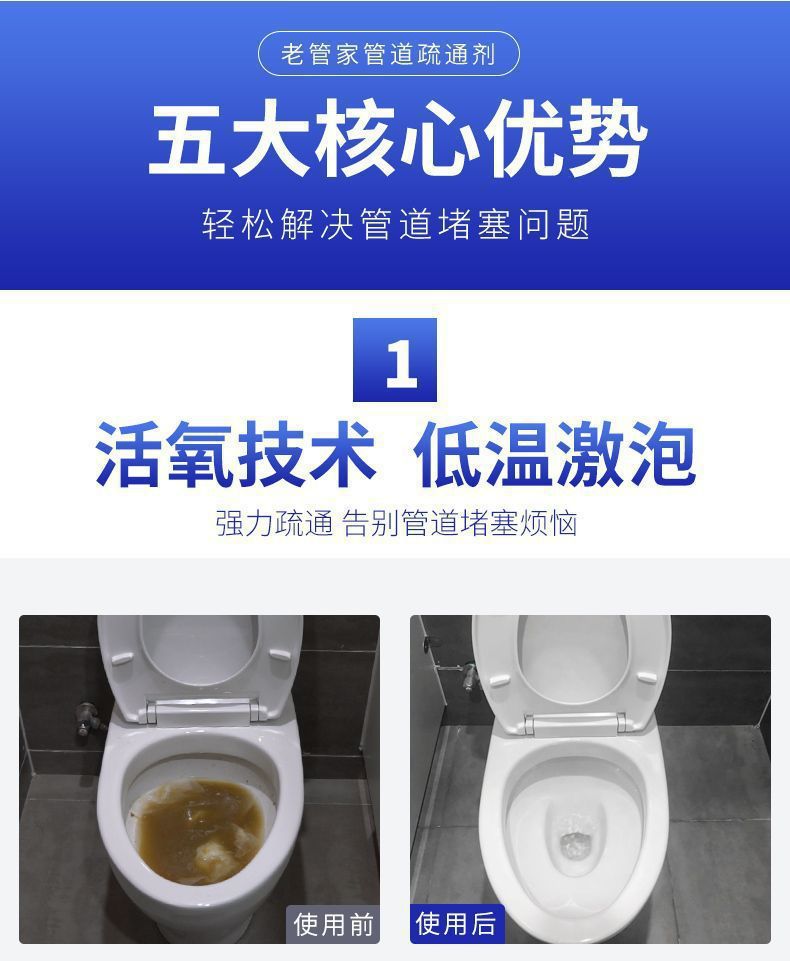 老管家管道疏通剂

五大核心优势

轻松解决管道堵塞问题

1

活氧技术 低温激泡

强力疏通 告别管道堵塞烦恼

使用前

使用后