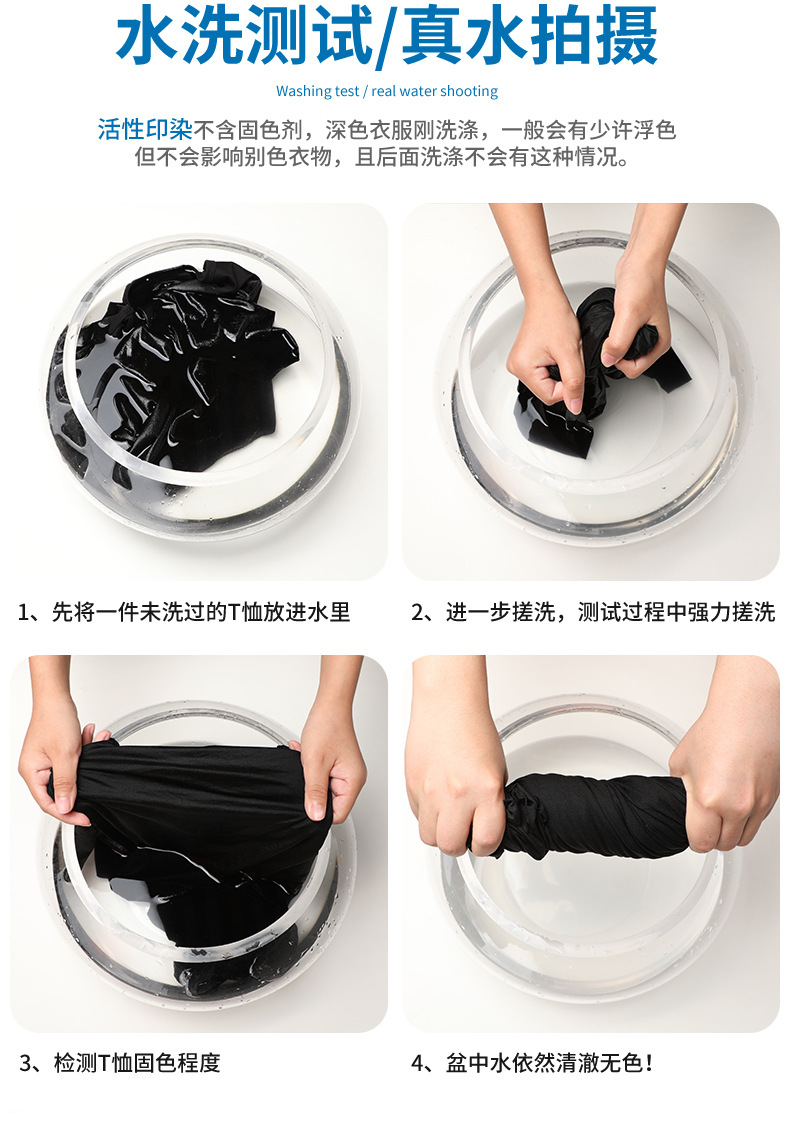 水洗测试/真水拍摄

Washing test / real water shooting

活性印染不含固色剂，深色衣服刚洗涤，一般会有少许浮色
但不会影响别色衣物，且后面洗涤不会有这种情况。

1、先将一件未洗过的T恤放进水里

2、进一步搓洗，测试过程中强力搓洗

3、检测T恤固色程度

4、盆中水依然清澈无色！