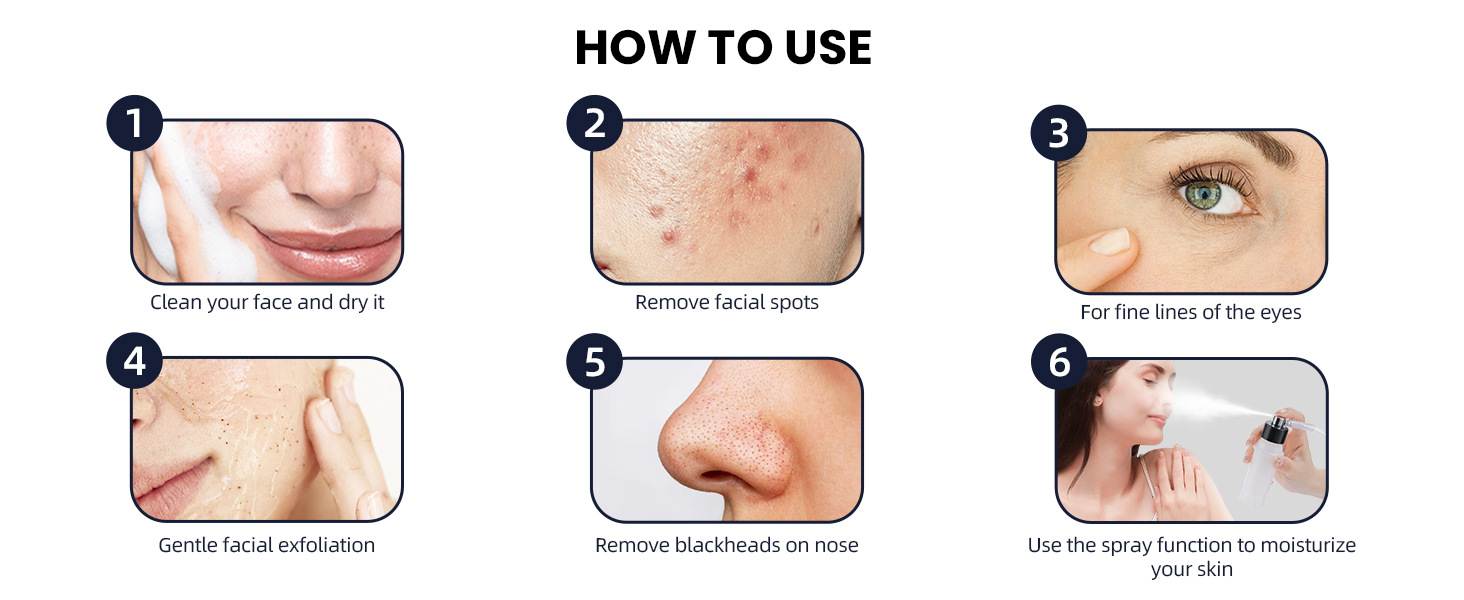 HOW TO USE

1
Clean your face and dry it

2
Remove facial spots

3
For fine lines of the eyes

4
Gentle facial exfoliation

5
Remove blackheads on nose

6
Use the spray function to moisturize your skin