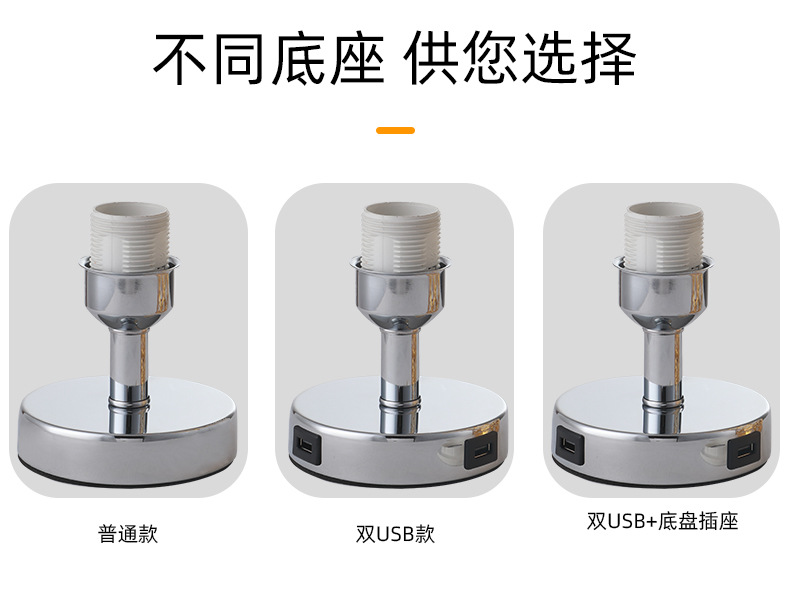 不同底座 供您选择

普通款

双USB款

双USB+底盘插座