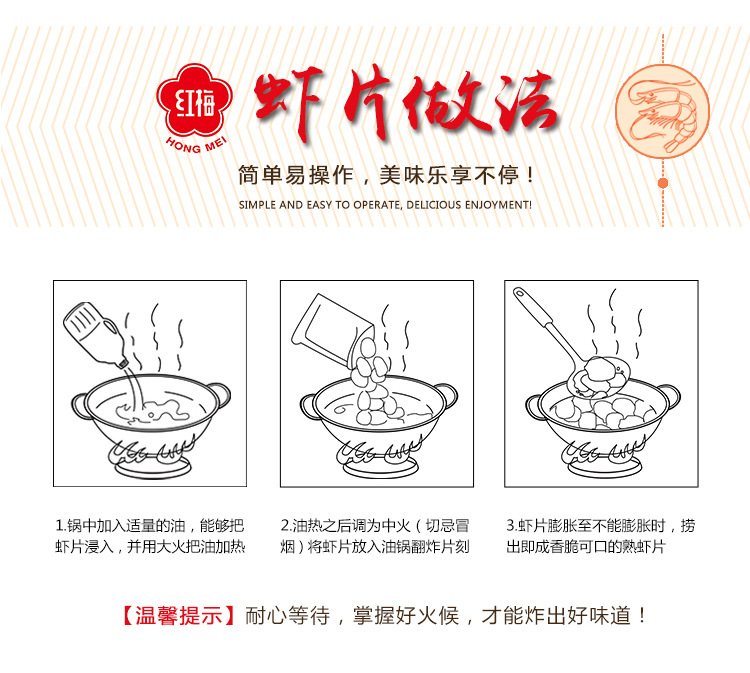 红梅
HONG MEI

虾片做法

简单易操作，美味乐享不停！

SIMPLE AND EASY TO OPERATE, DELICIOUS ENJOYMENT!

1.锅中加入适量的油，能够把虾片浸入，并用大火把油加热

2.油热之后调为中火（切忌冒烟）将虾片放入油锅翻炸片刻

3.虾片膨胀至不能膨胀时，捞出即成香脆可口的熟虾片

【温馨提示】耐心等待，掌握好火候，才能炸出好味道！