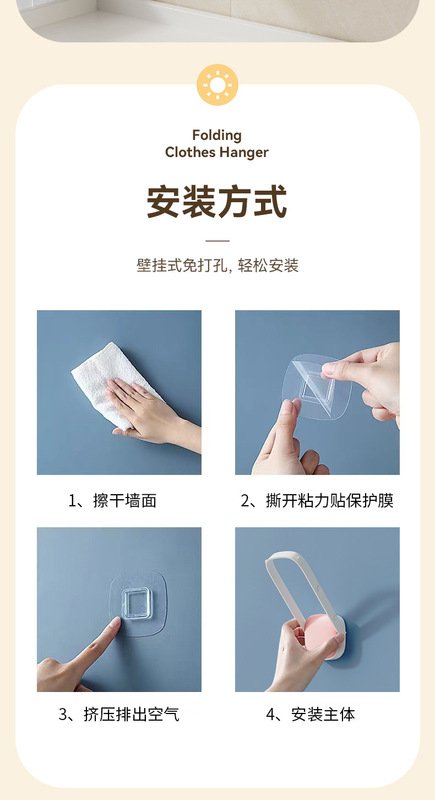 Folding
Clothes Hanger

安装方式

壁挂式免打孔，轻松安装

1、擦干墙面

2、撕开粘力贴保护膜

3、挤压排出空气

4、安装主体