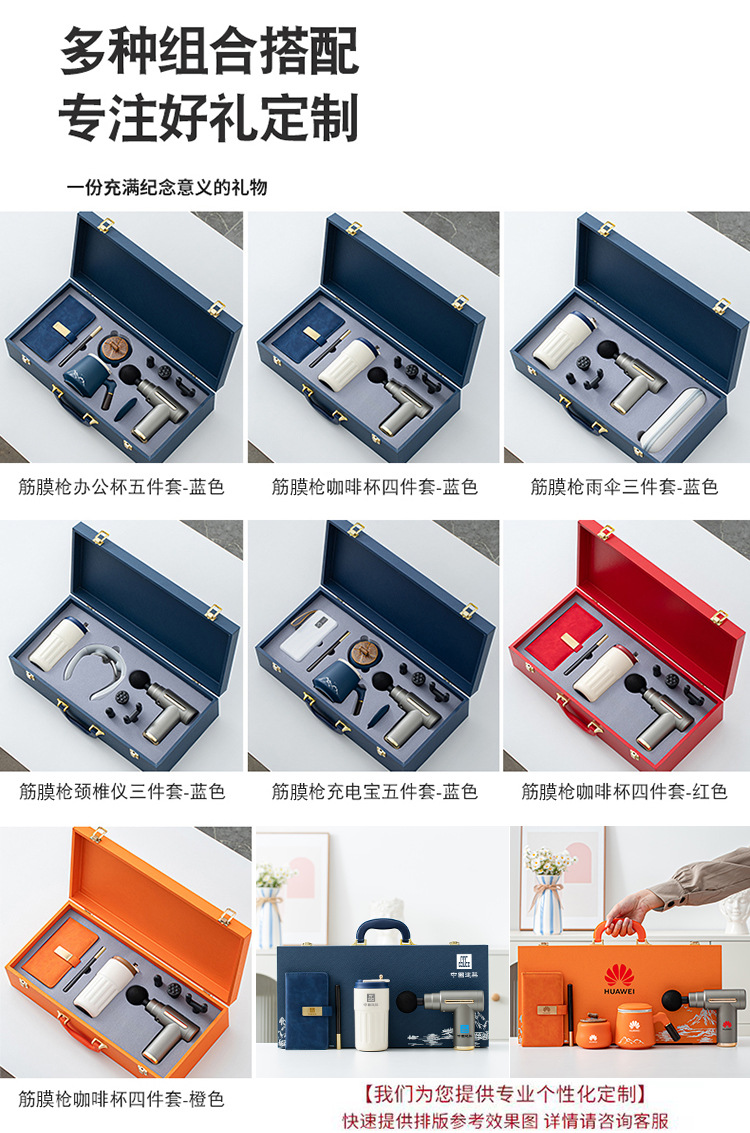 多种组合搭配
专注好礼定制

一份充满纪念意义的礼物

筋膜枪办公杯五件套-蓝色

筋膜枪咖啡杯四件套-蓝色

筋膜枪雨伞三件套-蓝色

筋膜枪颈椎仪三件套-蓝色

筋膜枪充电宝五件套-蓝色

筋膜枪咖啡杯四件套-红色

筋膜枪咖啡杯四件套-橙色

中国建筑

HUAWEI

【我们为您提供专业个性化定制】
快速提供排版参考效果图 详情请咨询客服