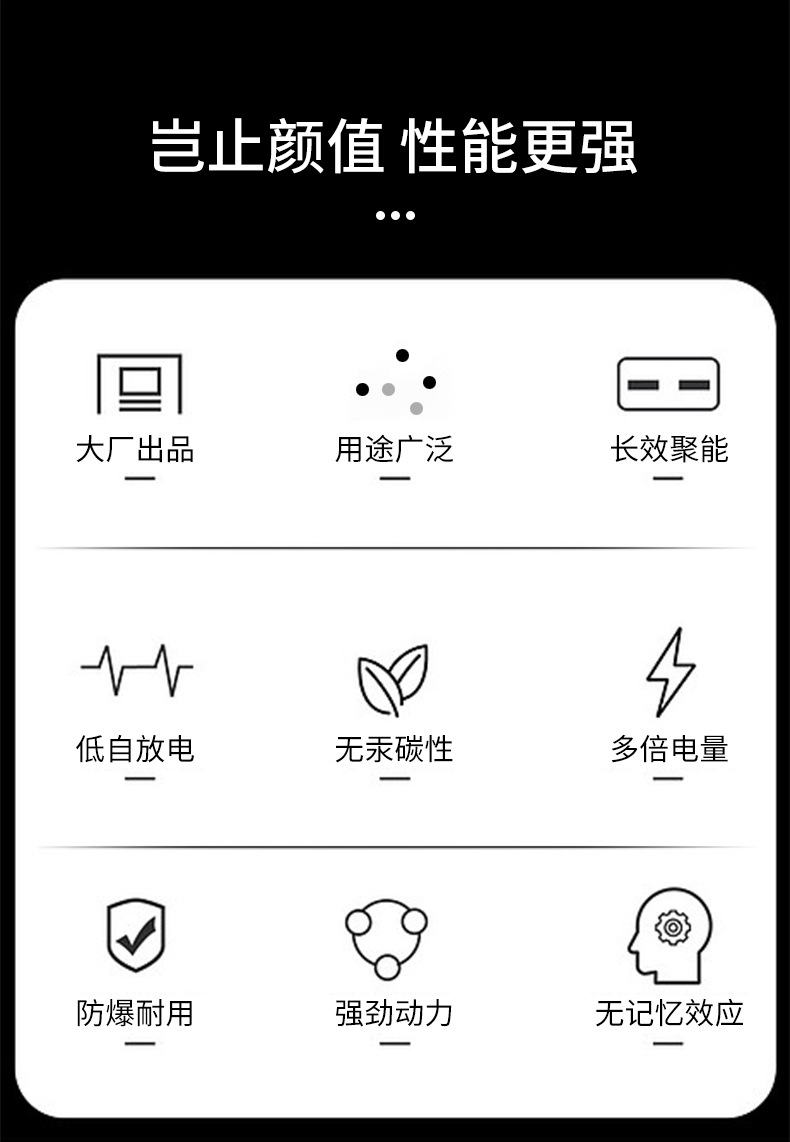 岂止颜值 性能更强

大厂出品

用途广泛

长效聚能

低自放电

无汞碳性

多倍电量

防爆耐用

强劲动力

无记忆效应