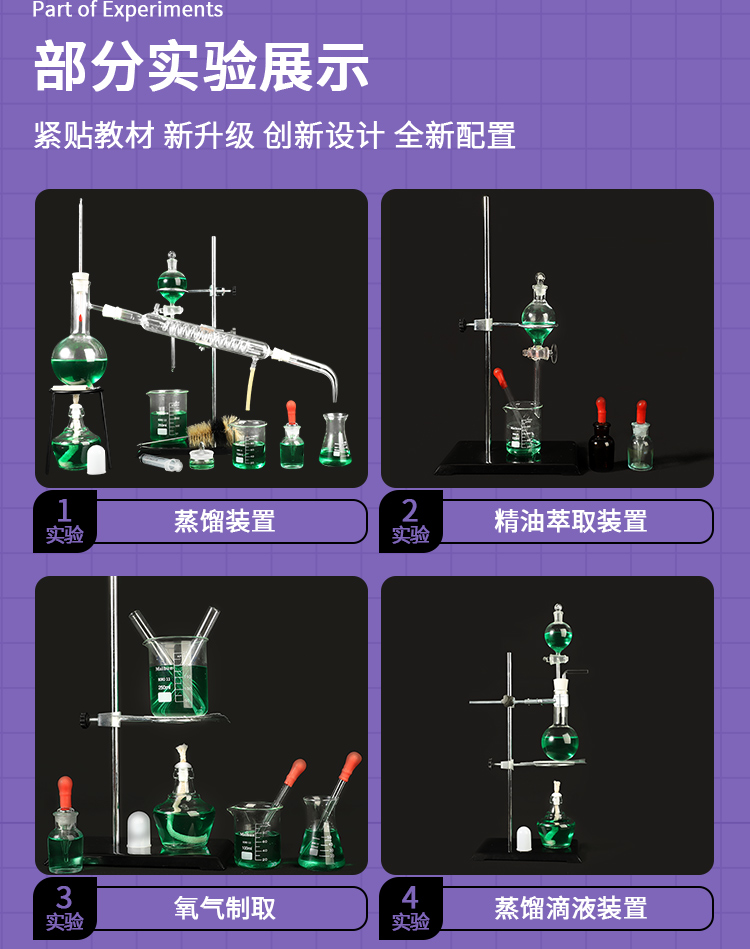 Part of Experiments

部分实验展示

紧贴教材 新升级 创新设计 全新配置

1
实验
蒸馏装置

2
实验
精油萃取装置

3
实验
氧气制取

4
实验
蒸馏滴液装置