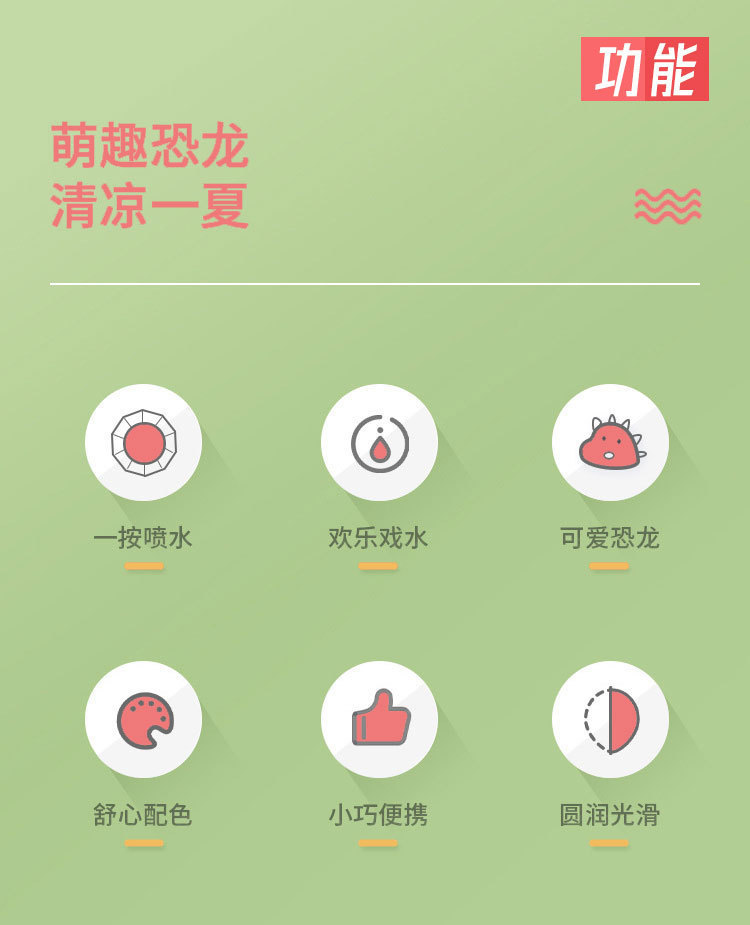 功能

萌趣恐龙
清凉一夏

一按喷水

欢乐戏水

可爱恐龙

舒心配色

小巧便携

圆润光滑