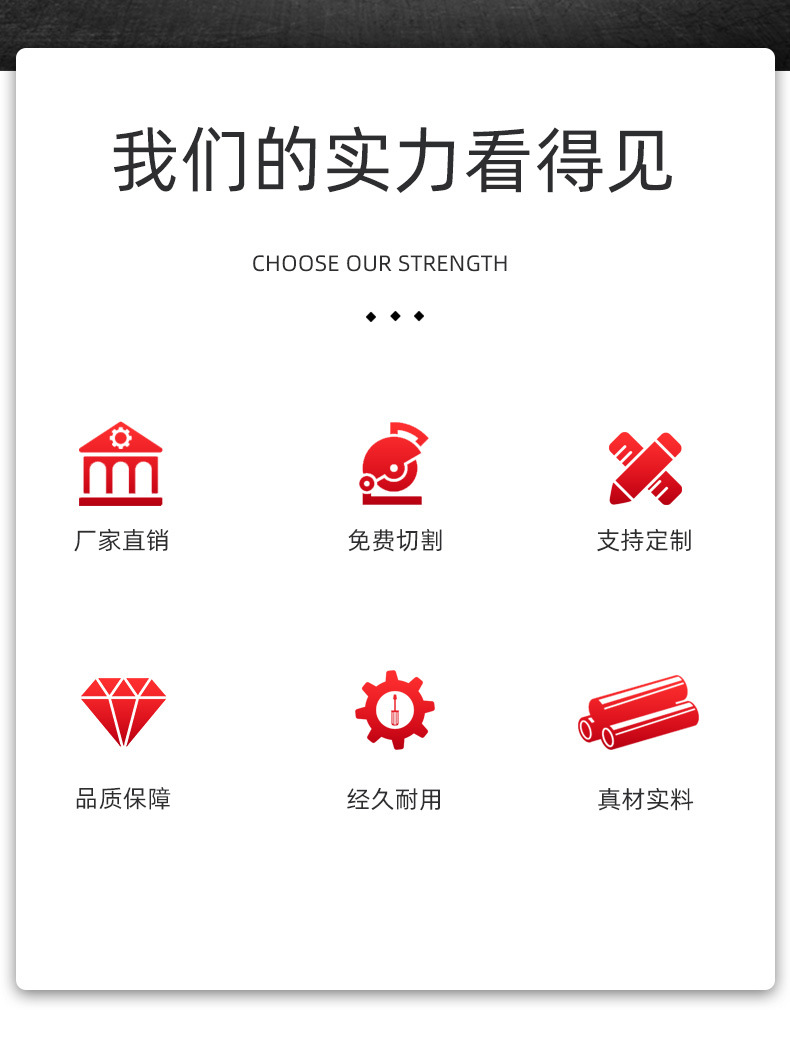 我们的实力看得见

CHOOSE OUR STRENGTH

厂家直销

免费切割

支持定制

品质保障

经久耐用

真材实料