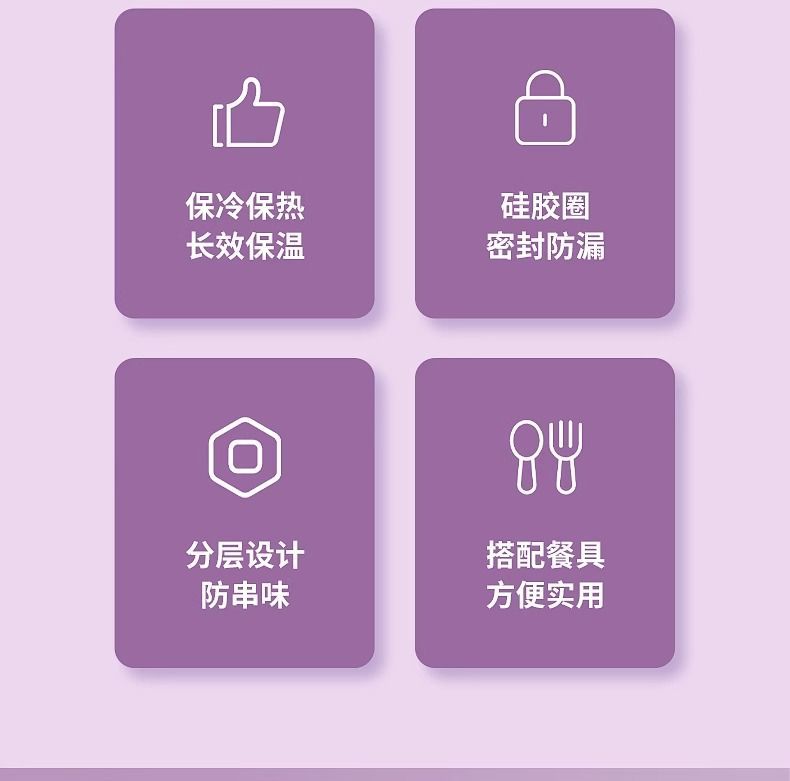 保冷保热
长效保温

硅胶圈
密封防漏

分层设计
防串味

搭配餐具
方便实用