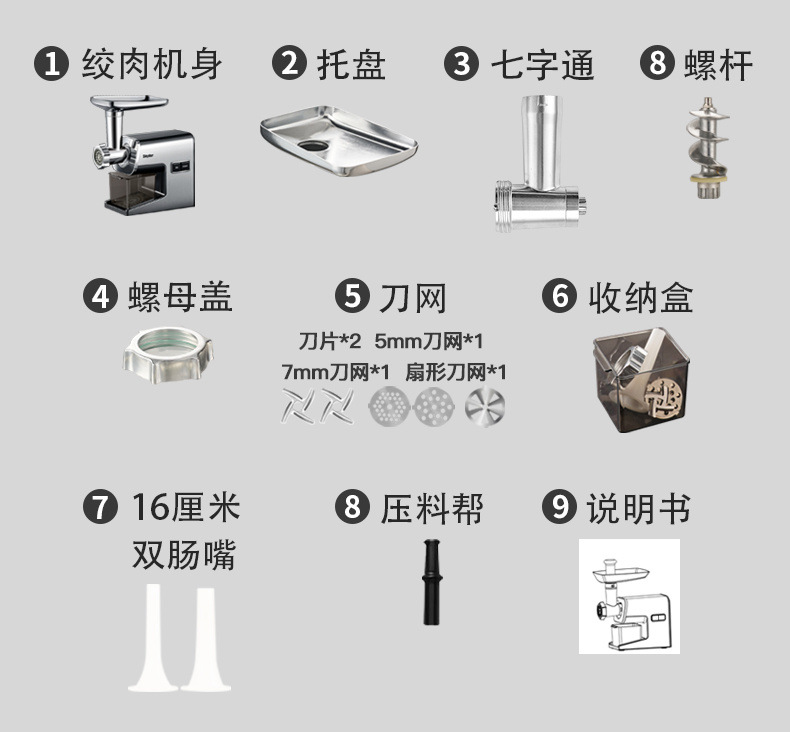 ❶ 绞肉机身

❷ 托盘

❸ 七字通

❽ 螺杆

❹ 螺母盖

❺ 刀网

刀片*2 5mm刀网*1

7mm刀网*1 扇形刀网*1

❻ 收纳盒

❼ 16厘米 双肠嘴

❽ 压料帮

❾ 说明书