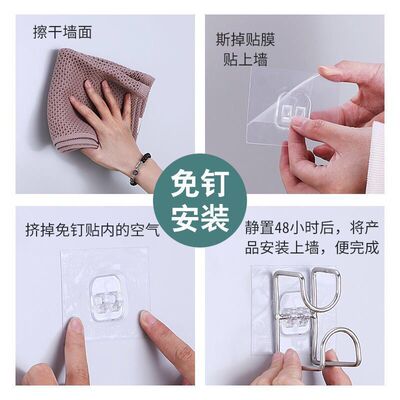 擦干墙面

斯掉贴膜
贴上墙

免钉
安装

挤掉免钉贴内的空气

静置48小时后，将产品安装上墙，便完成