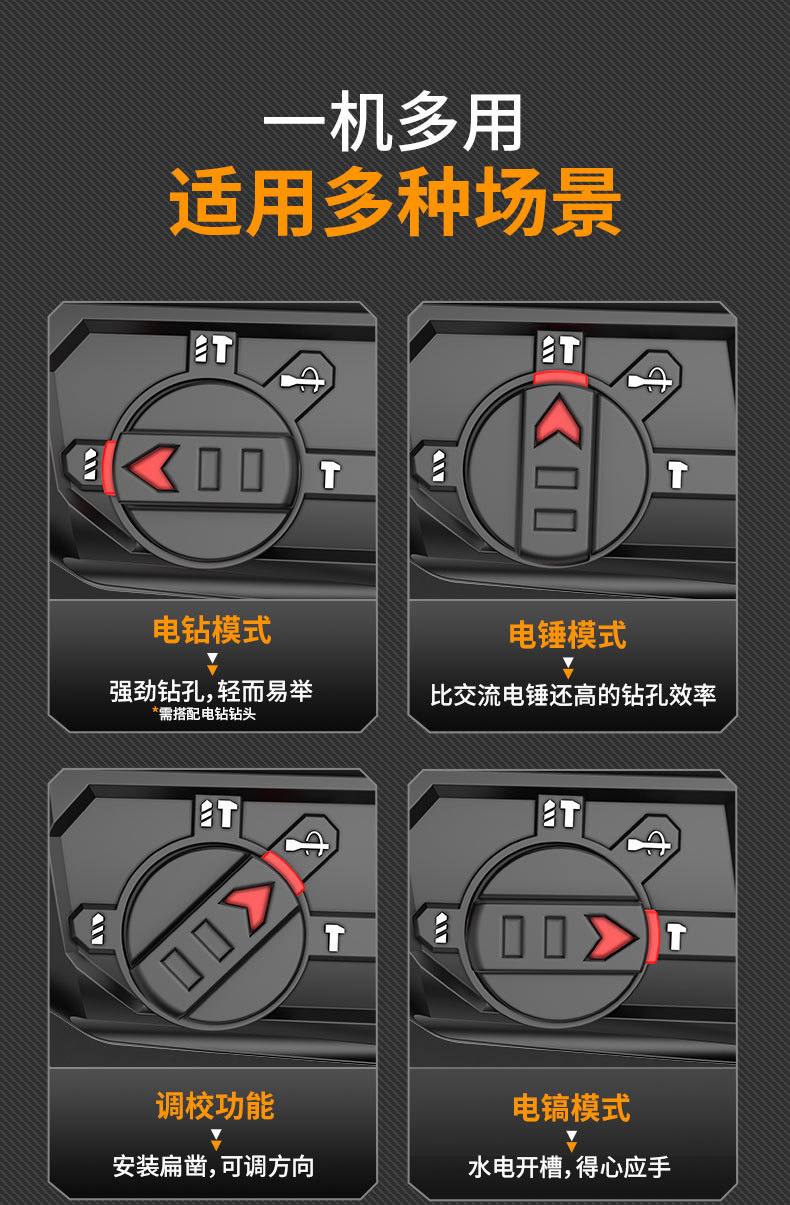 一机多用
适用多种场景

电钻模式
强劲钻孔,轻而易举
*需搭配电钻钻头

电锤模式
比交流电锤还高的钻孔效率

调校功能
安装扁凿,可调方向

电镐模式
水电开槽,得心应手