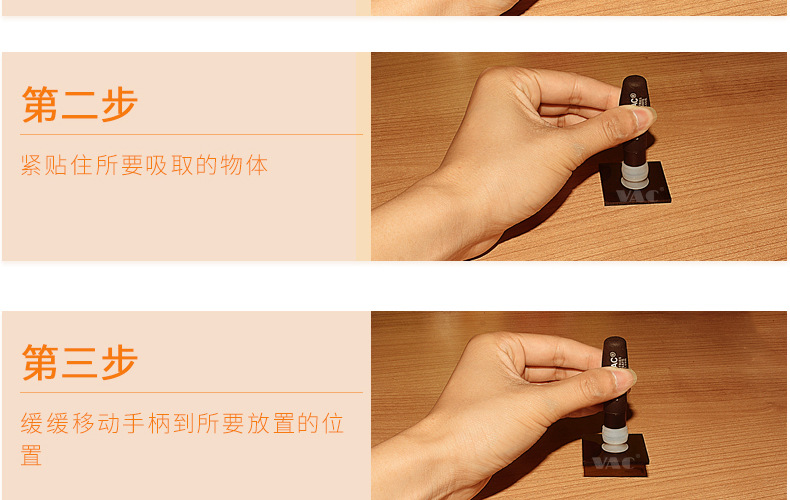 第二步

紧贴住所要吸取的物体

VAC

第三步

缓缓移动手柄到所要放置的位置

VAC