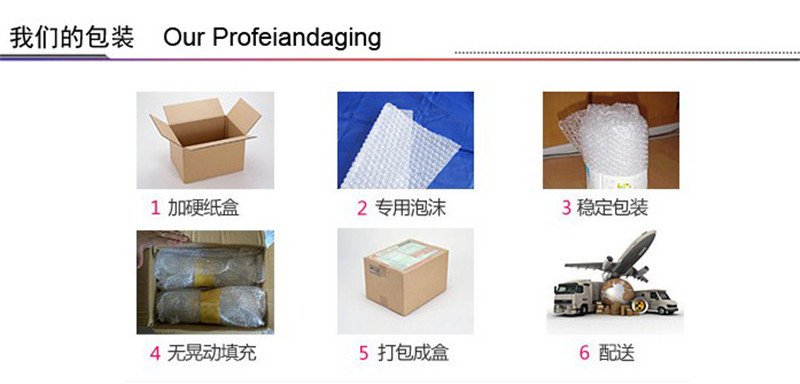 我们的包装 Our Profeiandaging

1 加硬纸盒

2 专用泡沫

3 稳定包装

4 无晃动填充

5 打包成盒

6 配送