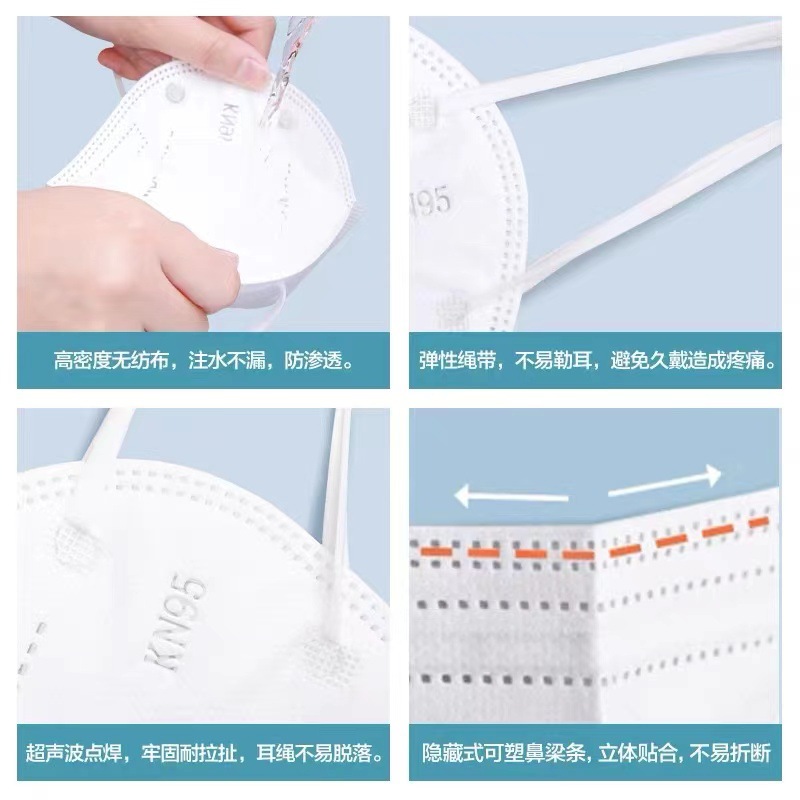 KN95

高密度无纺布，注水不漏，防渗透。

N95

弹性绳带，不易勒耳，避免久戴造成疼痛。

KN95

超声波点焊，牢固耐拉扯，耳绳不易脱落。

隐藏式可塑鼻梁条，立体贴合，不易折断