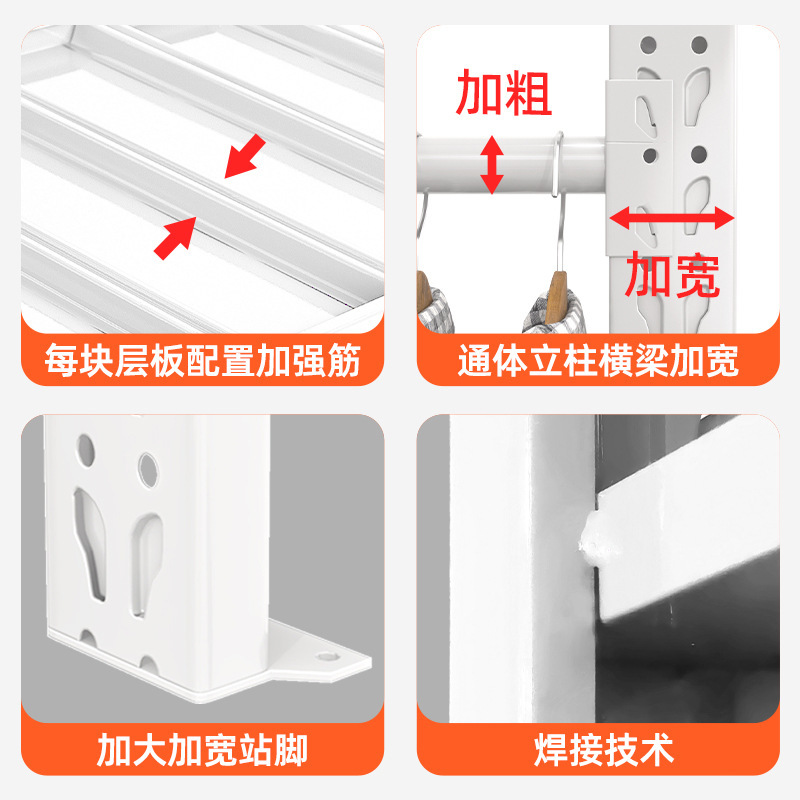 每块层板配置加强筋

加粗

加宽

通体立柱横梁加宽

加大加宽站脚

焊接技术