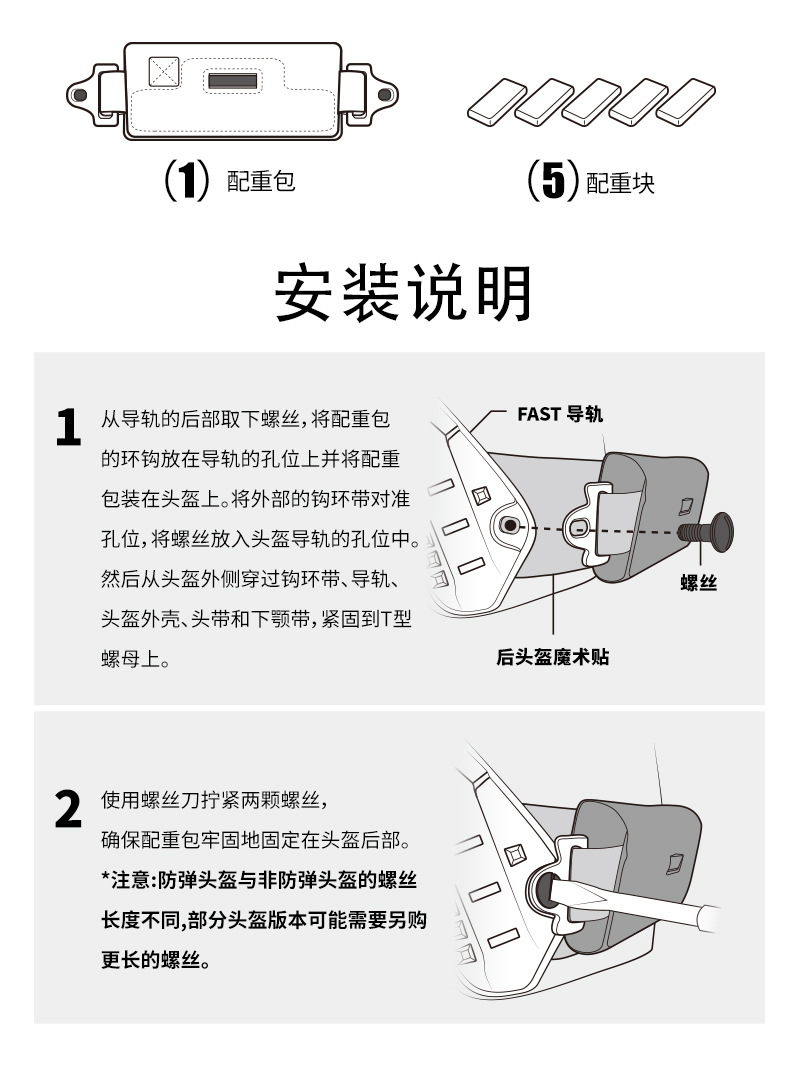 (1) 配重包

(5) 配重块

安装说明

1 从导轨的后部取下螺丝，将配重包的环钩放在导轨的孔位上并将配重包装在头盔上。将外部的钩环带对准孔位，将螺丝放入头盔导轨的孔位中。然后从头盔外侧穿过钩环带、导轨、头盔外壳、头带和下颚带，紧固到T型螺母上。

FAST 导轨

螺丝

后头盔魔术贴

2 使用螺丝刀拧紧两颗螺丝，确保配重包牢固地固定在头盔后部。
*注意:防弹头盔与非防弹头盔的螺丝长度不同,部分头盔版本可能需要另购更长的螺丝。