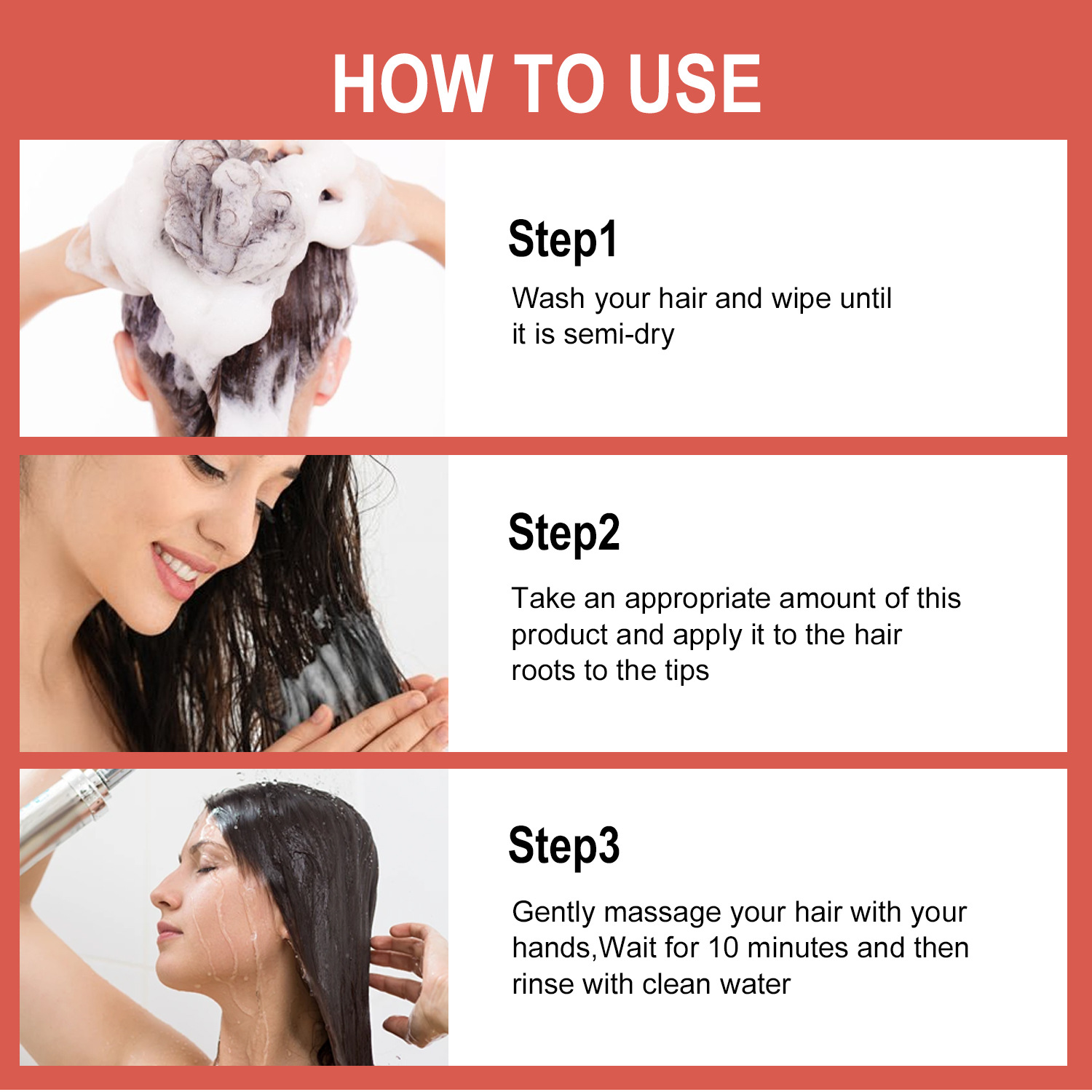 HOW TO USE

Step1

Wash your hair and wipe until it is semi-dry

Step2

Take an appropriate amount of this product and apply it to the hair roots to the tips

Step3

Gently massage your hair with your hands,Wait for 10 minutes and then rinse with clean water