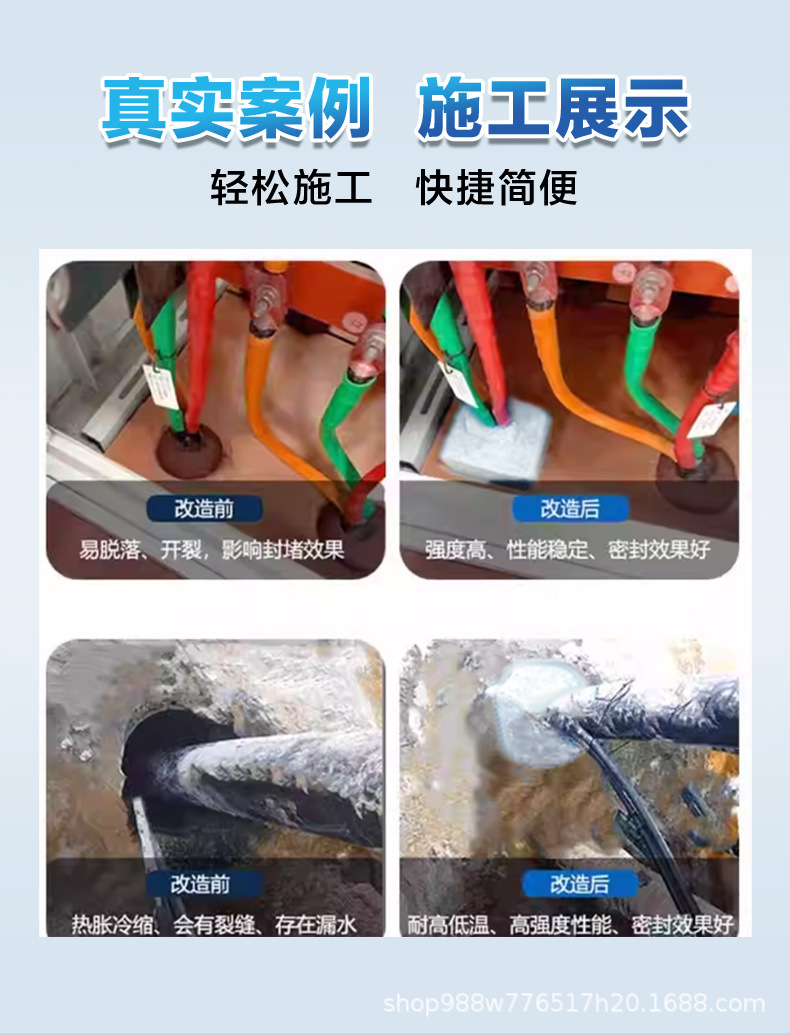 真实案例　施工展示

轻松施工　快捷简便

改造前
易脱落、开裂，影响封堵效果

改造后
强度高、性能稳定、密封效果好

改造前
热胀冷缩、会有裂缝、存在漏水

改造后
耐高低温、高强度性能、密封效果好

shop988w776517h20.1688.com