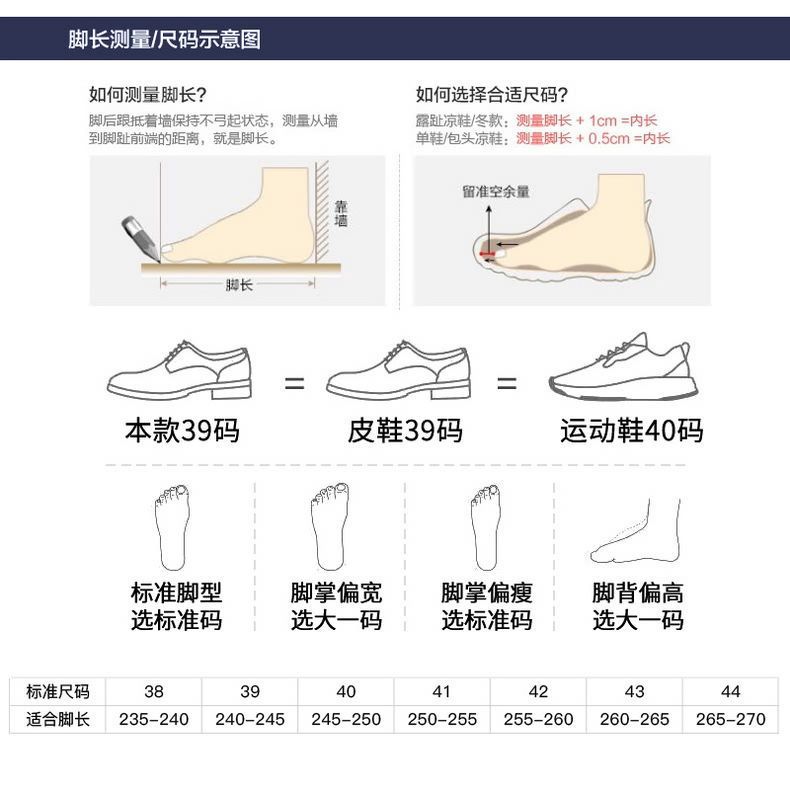 脚长测量/尺码示意图

如何测量脚长?
脚后跟抵着墙保持不弓起状态，测量从墙到脚趾前端的距离，就是脚长。

靠墙

脚长

如何选择合适尺码?
露趾凉鞋/冬款：测量脚长 + 1cm =内长
单鞋/包头凉鞋：测量脚长 + 0.5cm =内长

留准空余量

本款39码 = 皮鞋39码 = 运动鞋40码

标准脚型
选标准码

脚掌偏宽
选大一码

脚掌偏瘦
选标准码

脚背偏高
选大一码

| 标准尺码 | 38 | 39 | 40 | 41 | 42 | 43 | 44 |
|---|---|---|---|---|---|---|---|
| 适合脚长 | 235-240 | 240-245 | 245-250 | 250-255 | 255-260 | 260-265 | 265-270 |