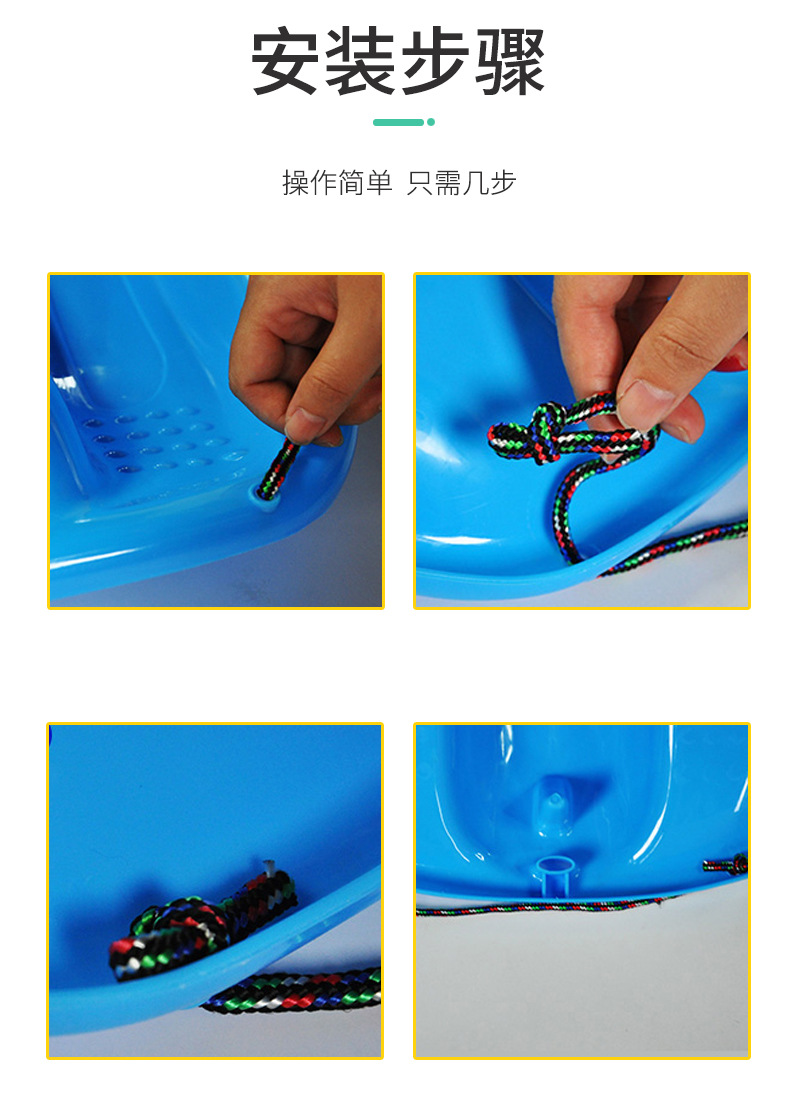 安装步骤

操作简单 只需几步