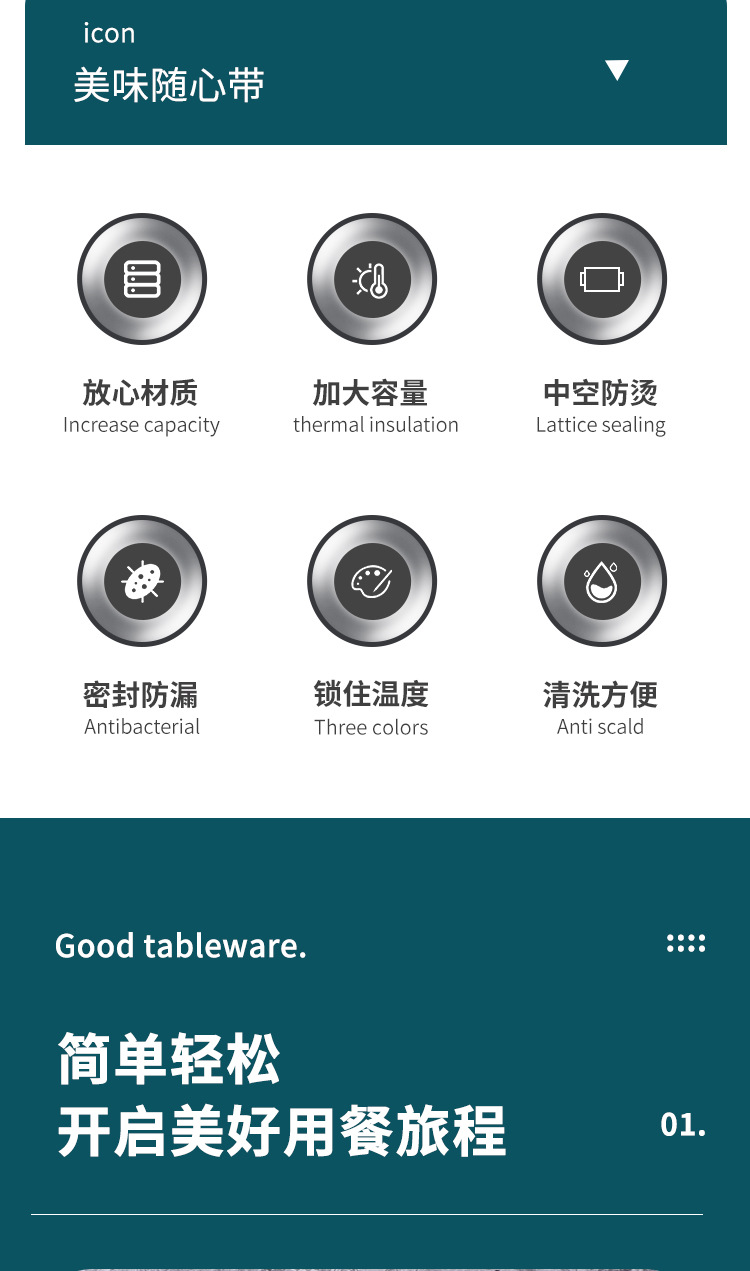 icon
美味随心带

放心材质
Increase capacity

加大容量
thermal insulation

中空防烫
Lattice sealing

密封防漏
Antibacterial

锁住温度
Three colors

清洗方便
Anti scald

Good tableware.

简单轻松
开启美好用餐旅程

01.