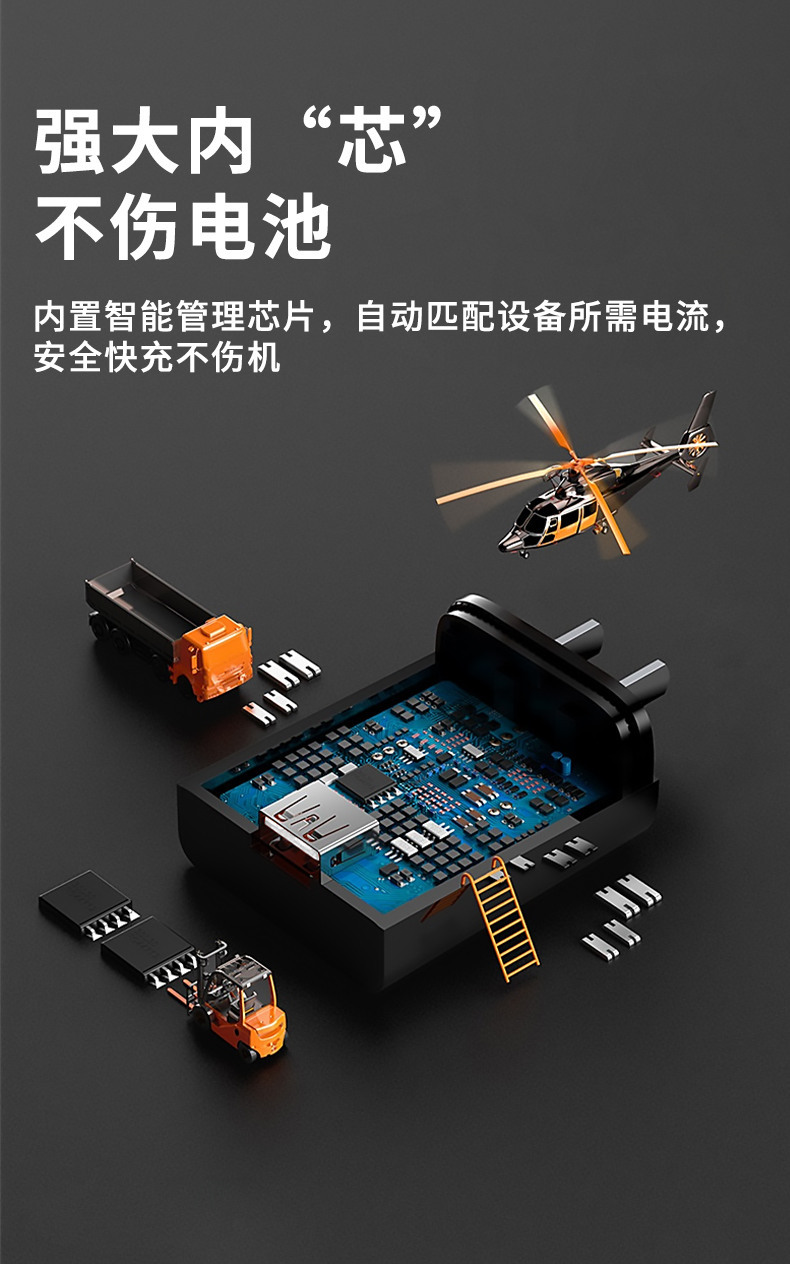 强大内“芯”
不伤电池

内置智能管理芯片，自动匹配设备所需电流，安全快充不伤机