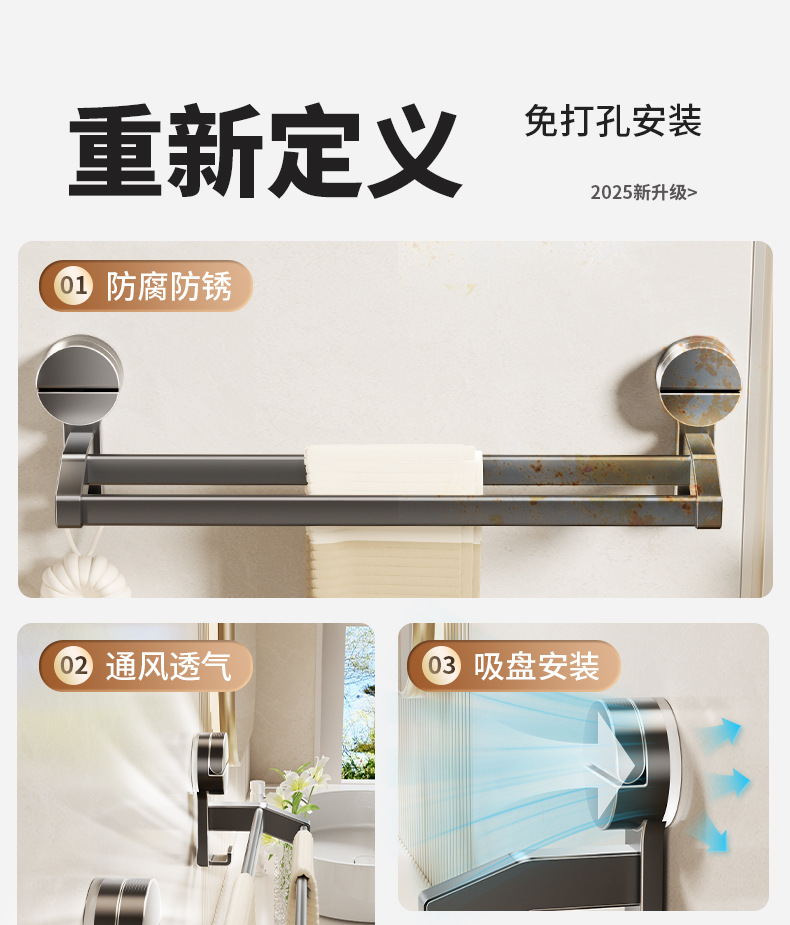 重新定义

免打孔安装

2025新升级>

01 防腐防锈

02 通风透气

03 吸盘安装