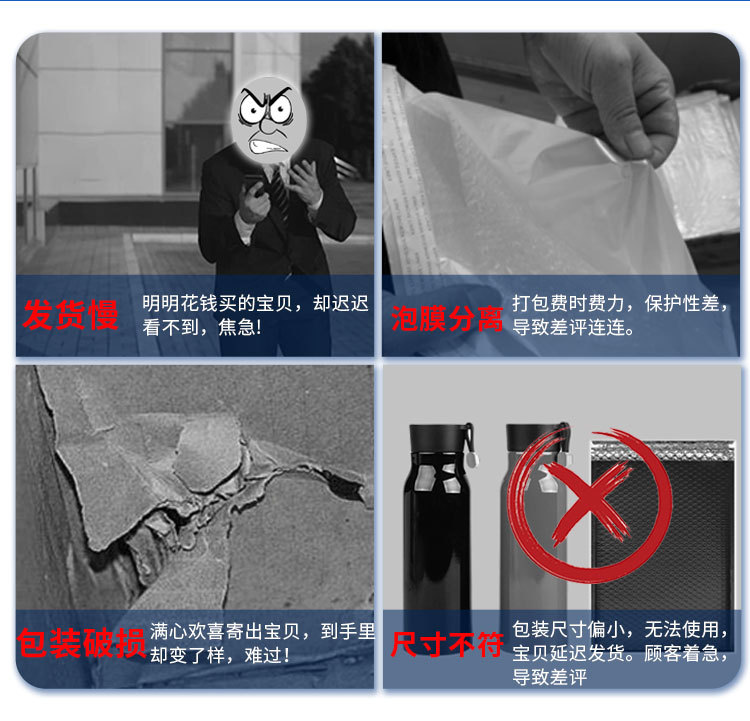 发货慢
明明花钱买的宝贝，却迟迟看不到，焦急！

泡膜分离
打包费时费力，保护性差，导致差评连连。

包装破损
满心欢喜寄出宝贝，到手里却变了样，难过！

尺寸不符
包装尺寸偏小，无法使用，宝贝延迟发货。顾客着急，导致差评