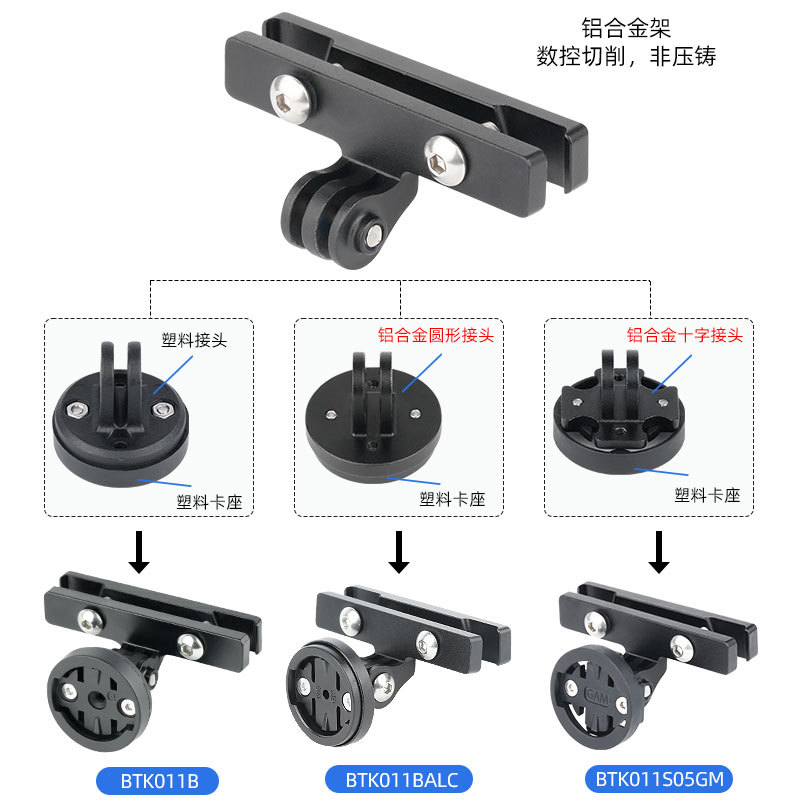 铝合金架
数控切削，非压铸

塑料接头

塑料卡座

铝合金圆形接头

塑料卡座

铝合金十字接头

塑料卡座

GAM

BTK011B

BTK011BALC

BTK011S05GM