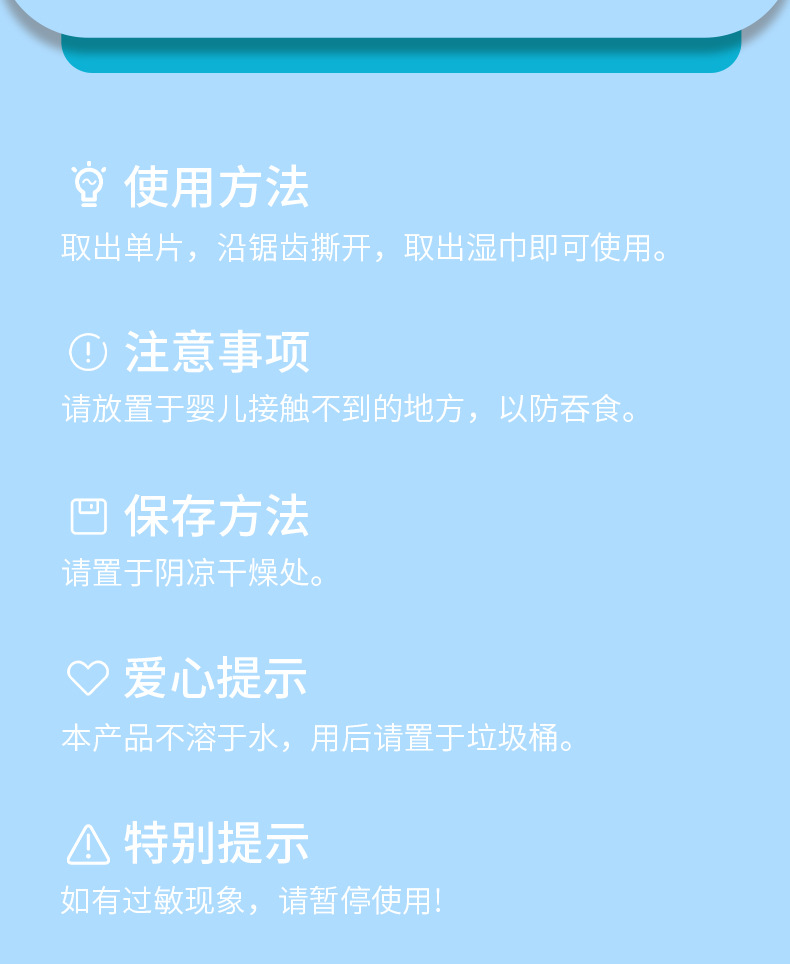 使用方法

取出单片，沿锯齿撕开，取出湿巾即可使用。

注意事项

请放置于婴儿接触不到的地方，以防吞食。

保存方法

请置于阴凉干燥处。

爱心提示

本产品不溶于水，用后请置于垃圾桶。

特别提示

如有过敏现象，请暂停使用!