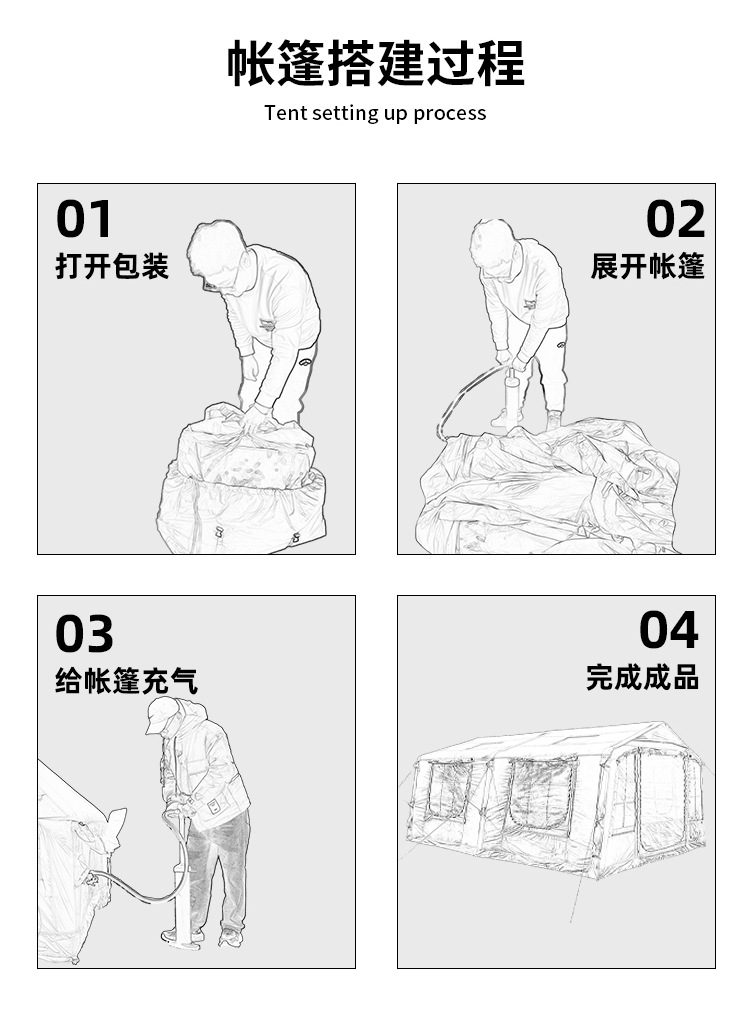 帐篷搭建过程
Tent setting up process

01
打开包装

02
展开帐篷

03
给帐篷充气

04
完成成品