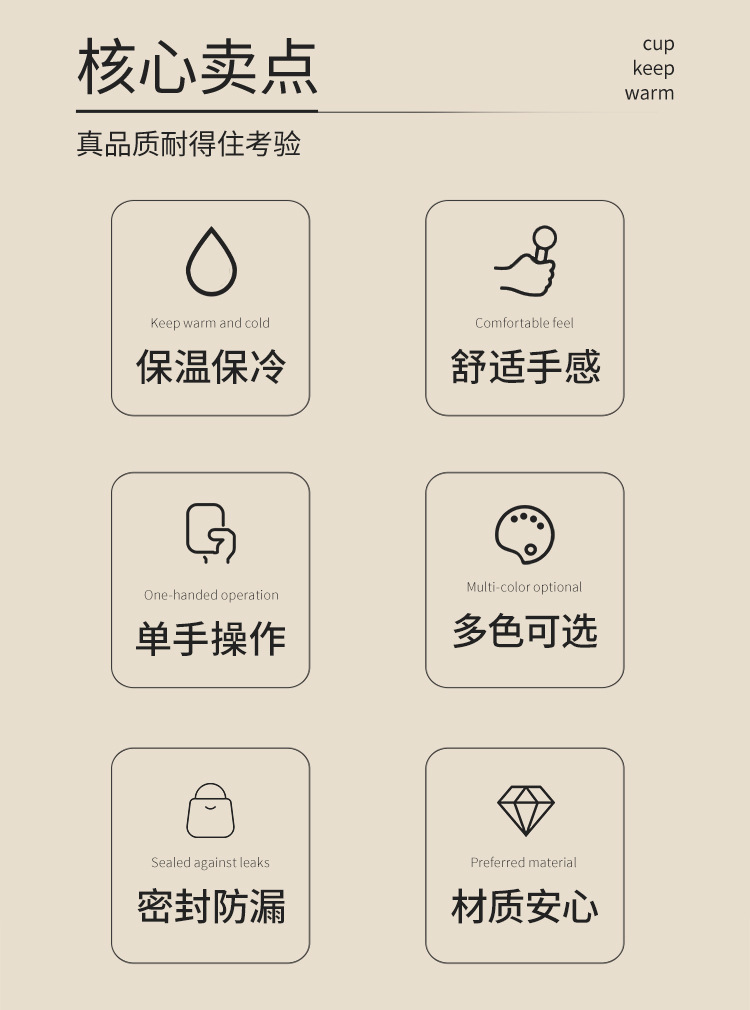 核心卖点

cup
keep
warm

真品质耐得住考验

Keep warm and cold
保温保冷

Comfortable feel
舒适手感

One-handed operation
单手操作

Multi-color optional
多色可选

Sealed against leaks
密封防漏

Preferred material
材质安心