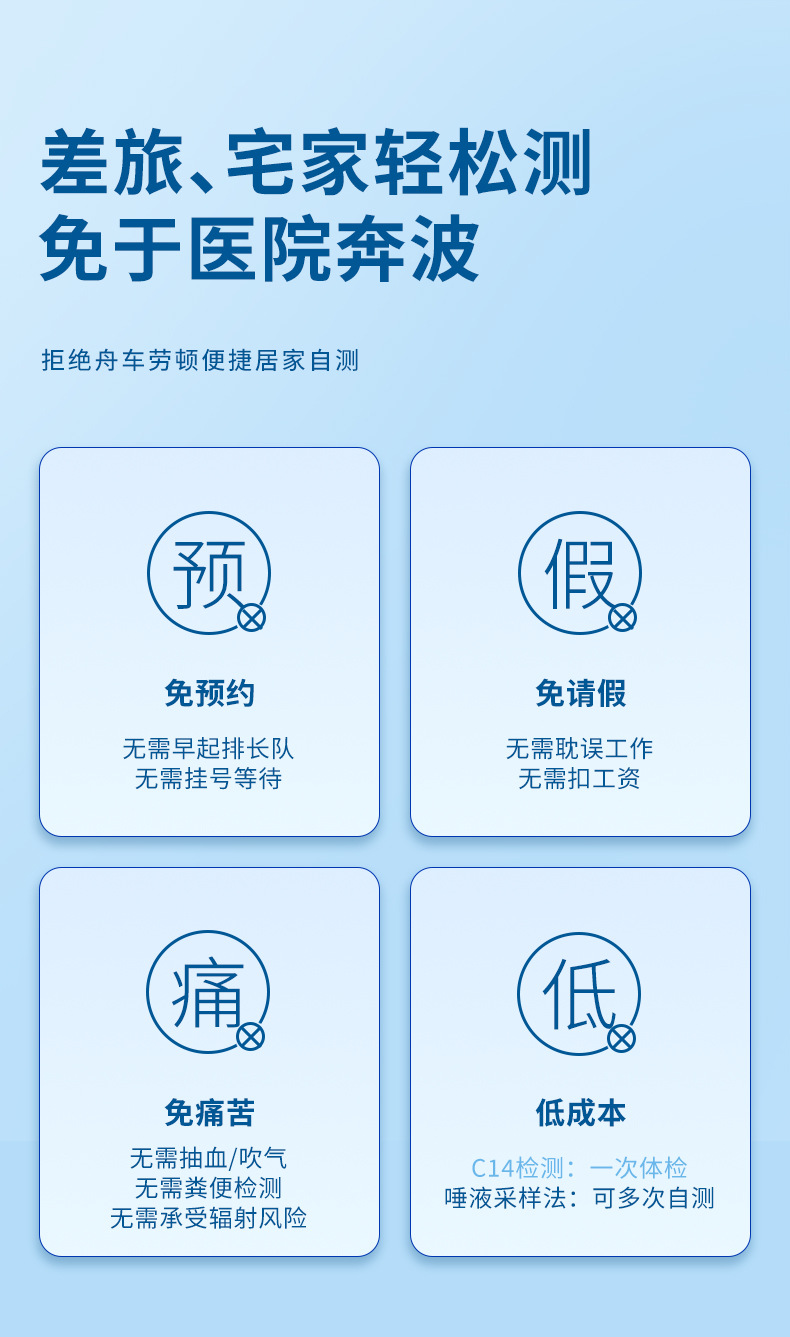 差旅、宅家轻松测
免于医院奔波

拒绝舟车劳顿便捷居家自测

预

免预约

无需早起排长队
无需挂号等待

假

免请假

无需耽误工作
无需扣工资

痛

免痛苦

无需抽血/吹气
无需粪便检测
无需承受辐射风险

低

低成本

C14检测：一次体检
唾液采样法：可多次自测