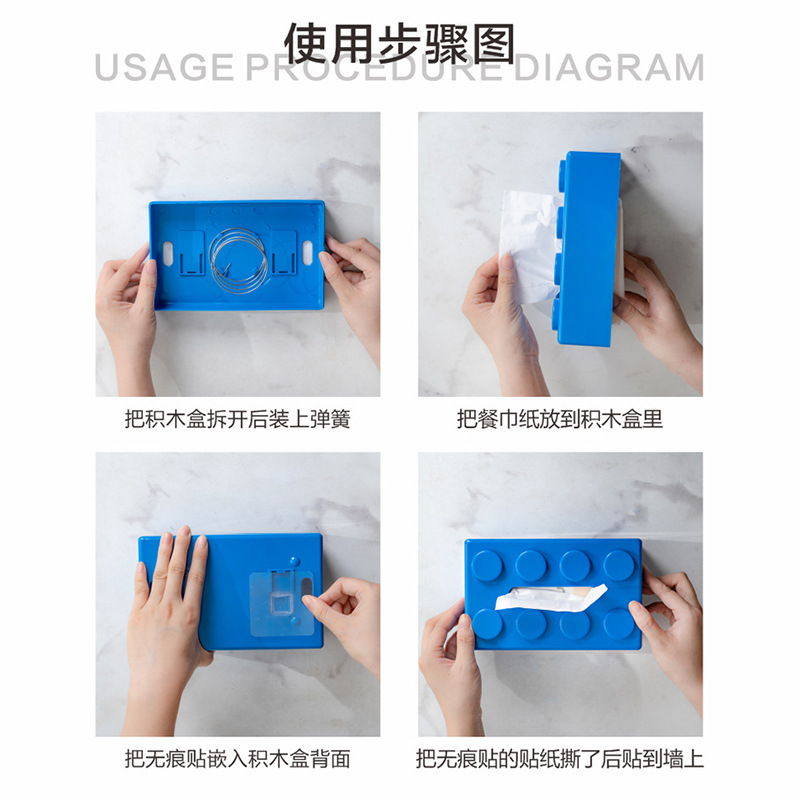 使用步骤图
USAGE PROCEDURE DIAGRAM

把积木盒拆开后装上弹簧

把餐巾纸放到积木盒里

把无痕贴嵌入积木盒背面

把无痕贴的贴纸撕了后贴到墙上