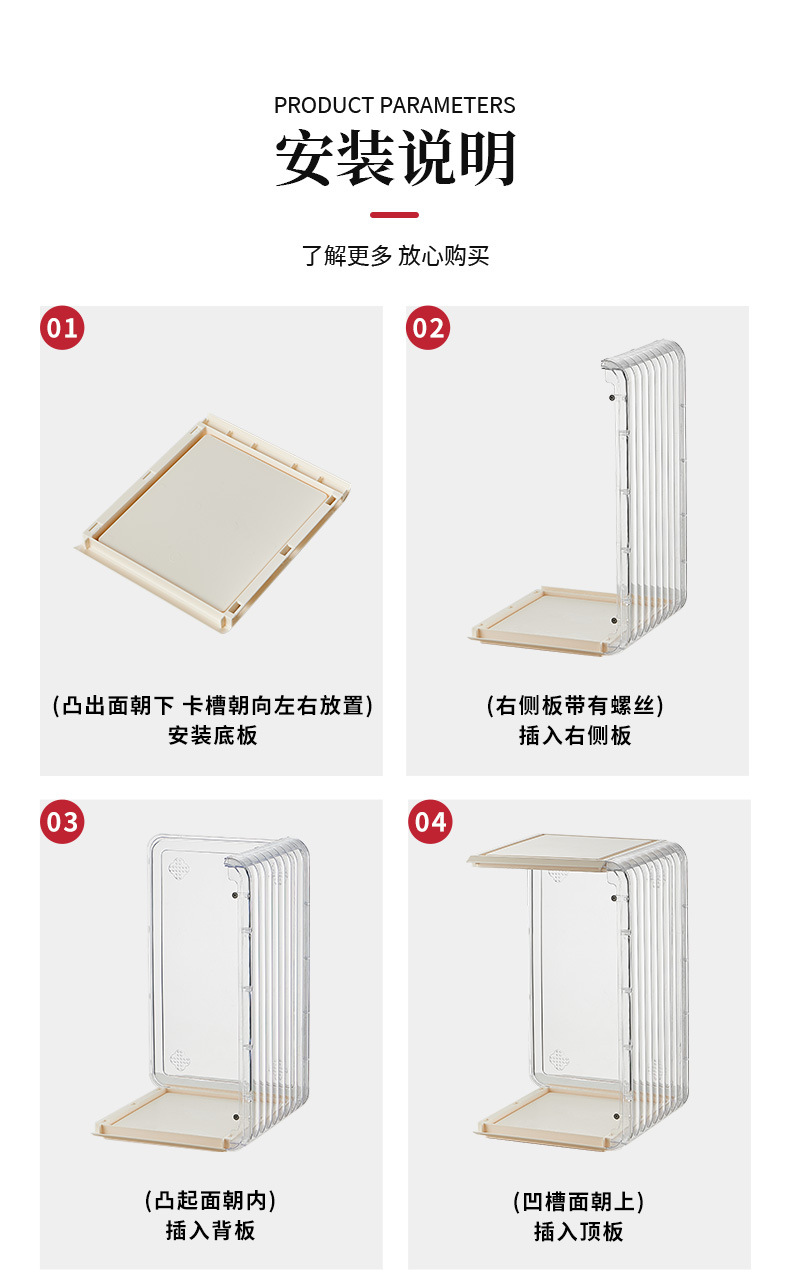 PRODUCT PARAMETERS
安装说明

了解更多 放心购买

01

(凸出面朝下 卡槽朝向左右放置)
安装底板

02

(右侧板带有螺丝)
插入右侧板

03

(凸起面朝内)
插入背板

04

(凹槽面朝上)
插入顶板