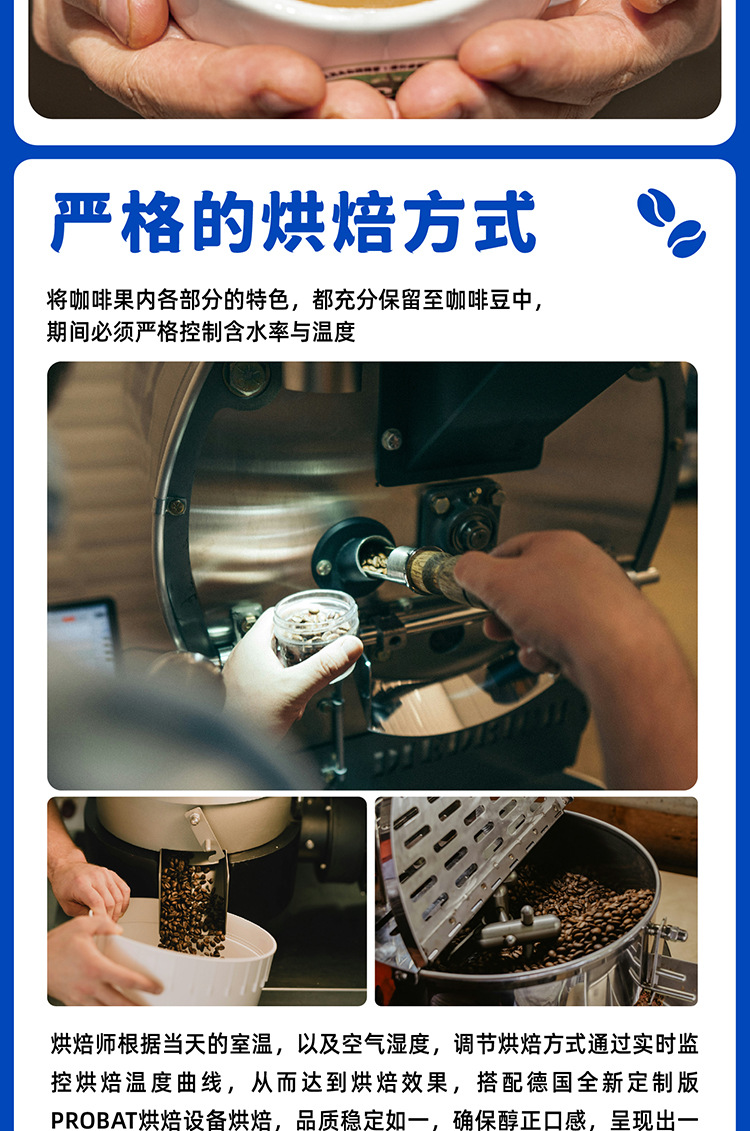 严格的烘焙方式

将咖啡果内各部分的特色，都充分保留至咖啡豆中，期间必须严格控制含水率与温度

烘焙师根据当天的室温，以及空气湿度，调节烘焙方式通过实时监控烘焙温度曲线，从而达到烘焙效果，搭配德国全新定制版PROBAT烘焙设备烘焙，品质稳定如一，确保醇正口感，呈现出一