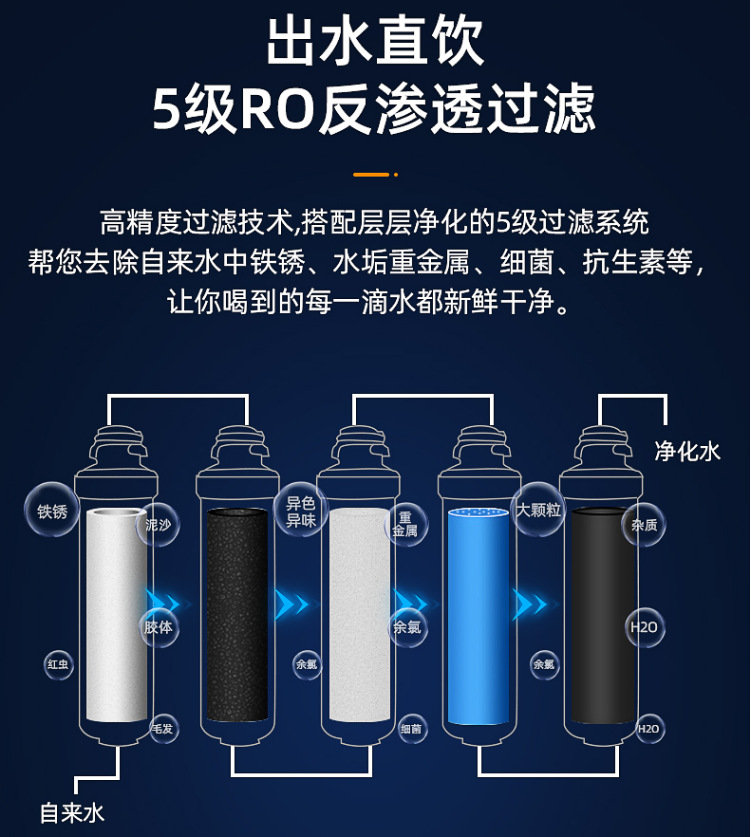 出水直饮
5级RO反渗透过滤

高精度过滤技术,搭配层层净化的5级过滤系统
帮您去除自来水中铁锈、水垢重金属、细菌、抗生素等,
让你喝到的每一滴水都新鲜干净。

净化水

铁锈
泥沙
胶体
红虫
毛发
异色异味
余氯
重金属
余氯
细菌
大颗粒
余氯
杂质
H2O
H2O

自来水