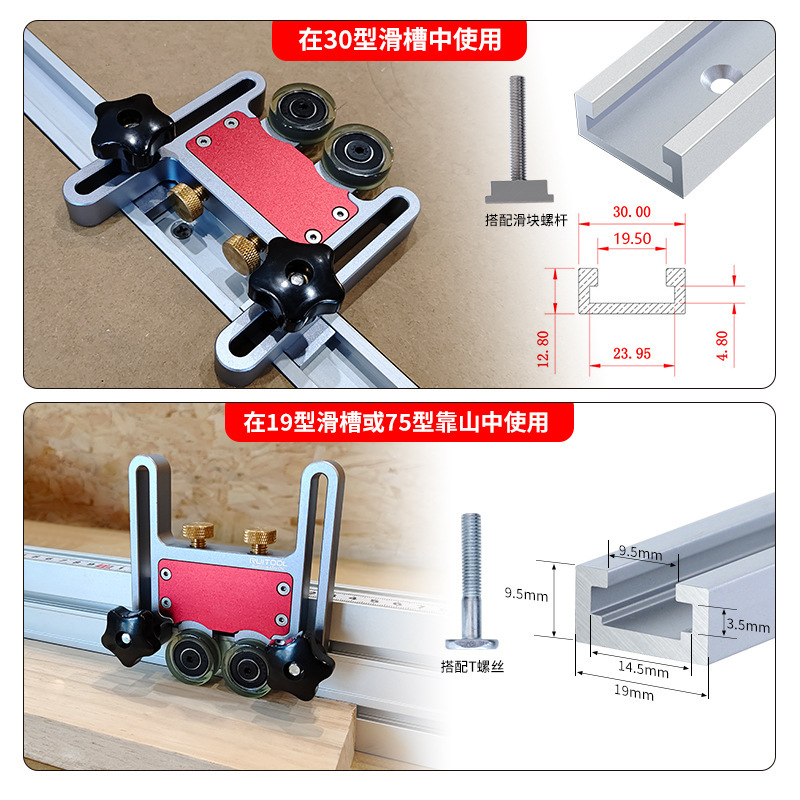 在30型滑槽中使用

搭配滑块螺杆

30.00
19.50
12.80
23.95
4.80

在19型滑槽或75型靠山中使用

RUITOOL

搭配T螺丝

9.5mm
9.5mm
3.5mm
14.5mm
19mm