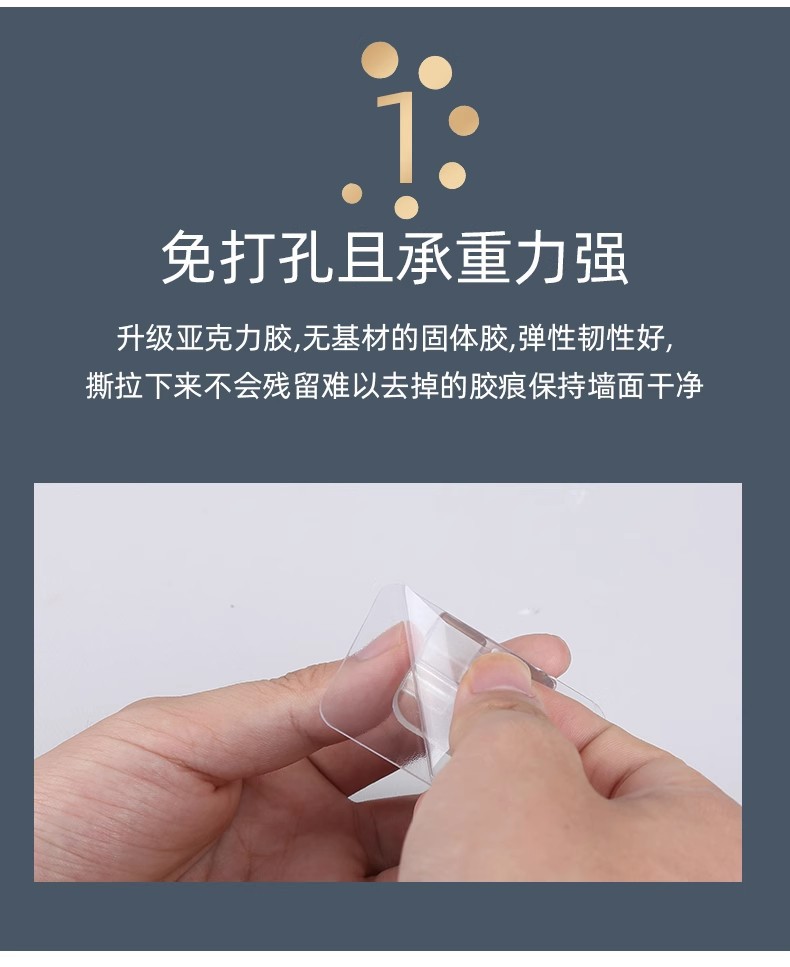 1

免打孔且承重力强

升级亚克力胶,无基材的固体胶,弹性韧性好,
撕拉下来不会残留难以去掉的胶痕保持墙面干净