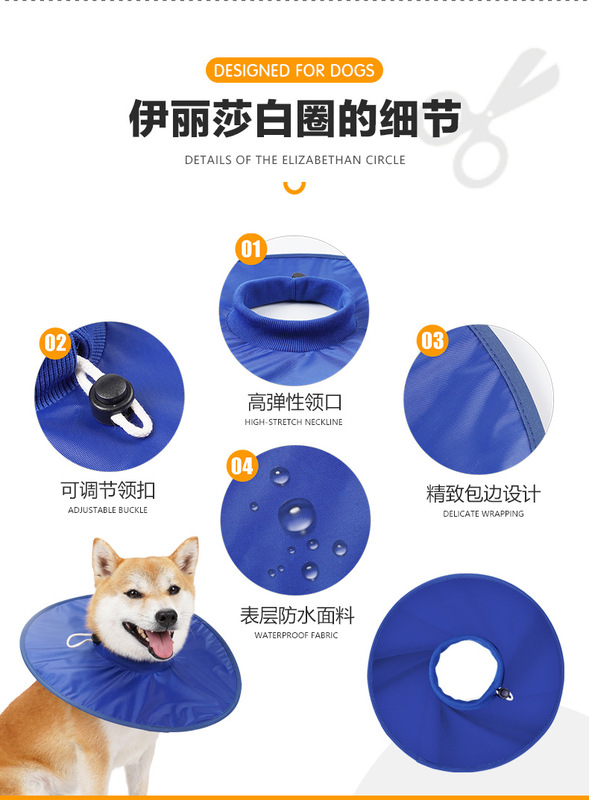 DESIGNED FOR DOGS

伊丽莎白圈的细节

DETAILS OF THE ELIZABETHAN CIRCLE

01

高弹性领口

HIGH-STRETCH NECKLINE

02

可调节领扣

ADJUSTABLE BUCKLE

03

精致包边设计

DELICATE WRAPPING

04

表层防水面料

WATERPROOF FABRIC