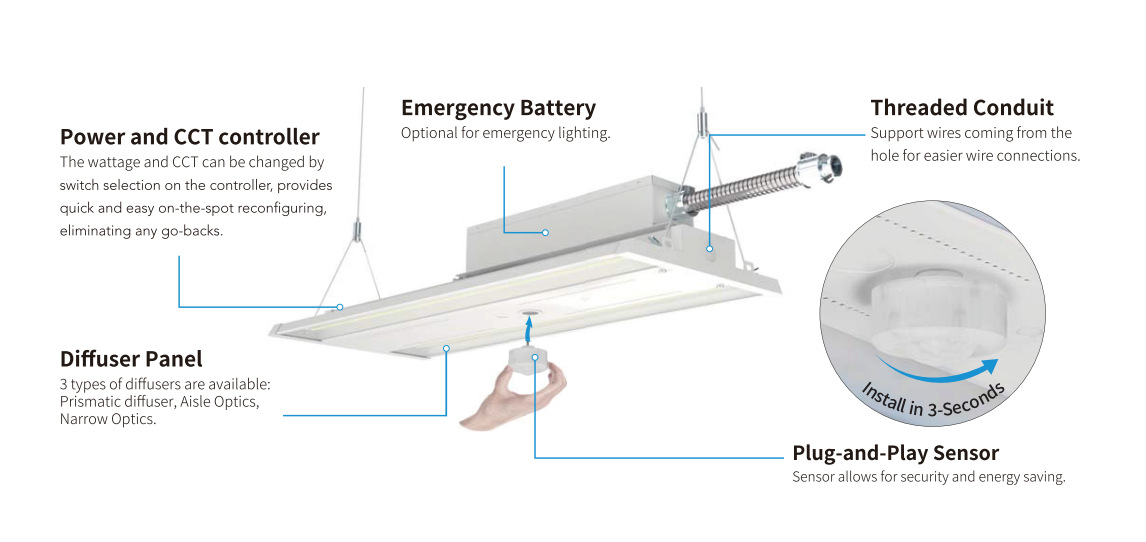 Power and CCT controller
The wattage and CCT can be changed by switch selection on the controller, provides quick and easy on-the-spot reconfiguring, eliminating any go-backs.

Emergency Battery
Optional for emergency lighting.

Threaded Conduit
Support wires coming from the hole for easier wire connections.

Diffuser Panel
3 types of diffusers are available: Prismatic diffuser, Aisle Optics, Narrow Optics.

Install in 3-Seconds

Plug-and-Play Sensor
Sensor allows for security and energy saving.