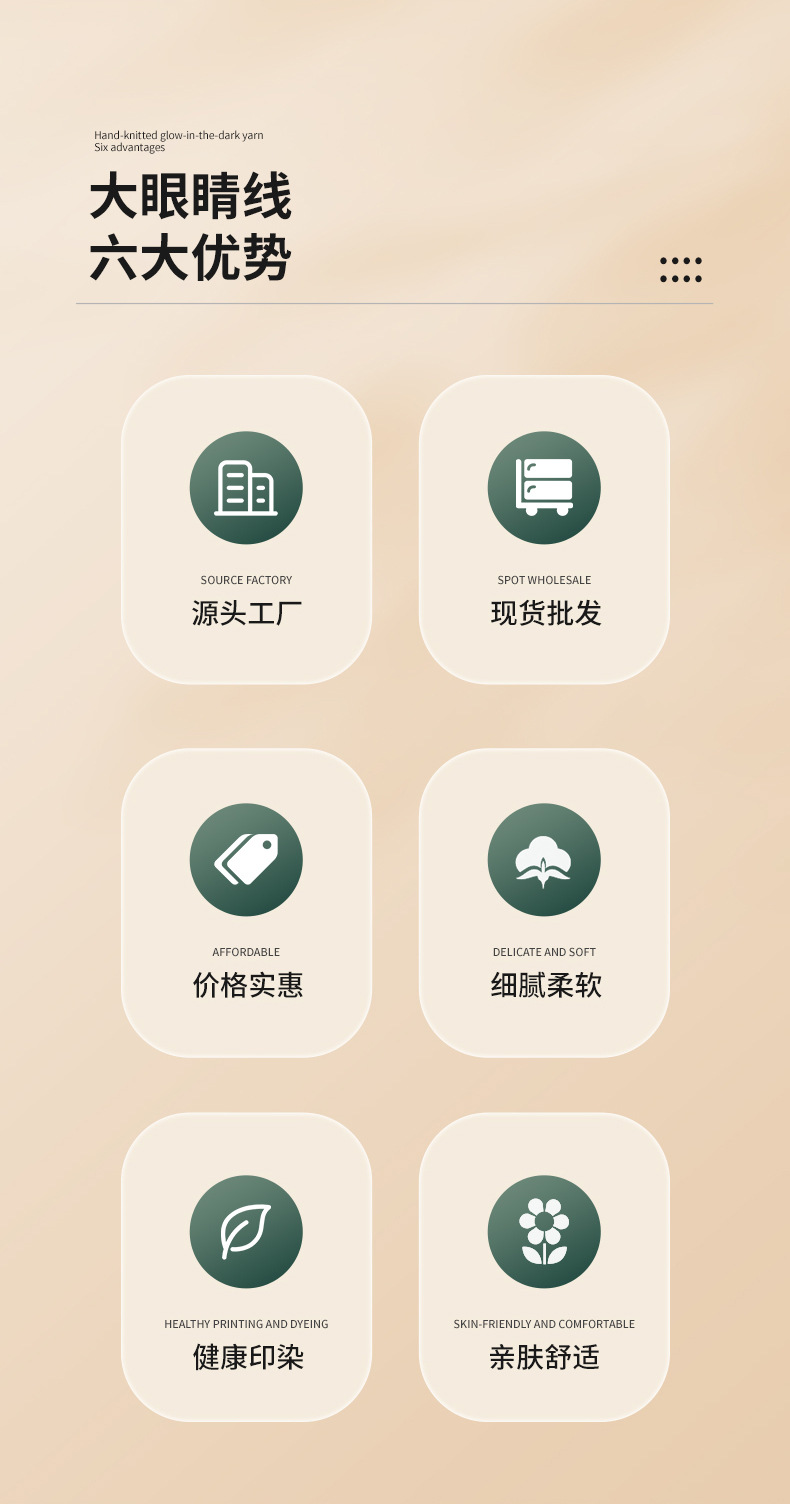 Hand-knitted glow-in-the-dark yarn
Six advantages

大眼睛线
六大优势

SOURCE FACTORY
源头工厂

SPOT WHOLESALE
现货批发

AFFORDABLE
价格实惠

DELICATE AND SOFT
细腻柔软

HEALTHY PRINTING AND DYEING
健康印染

SKIN-FRIENDLY AND COMFORTABLE
亲肤舒适